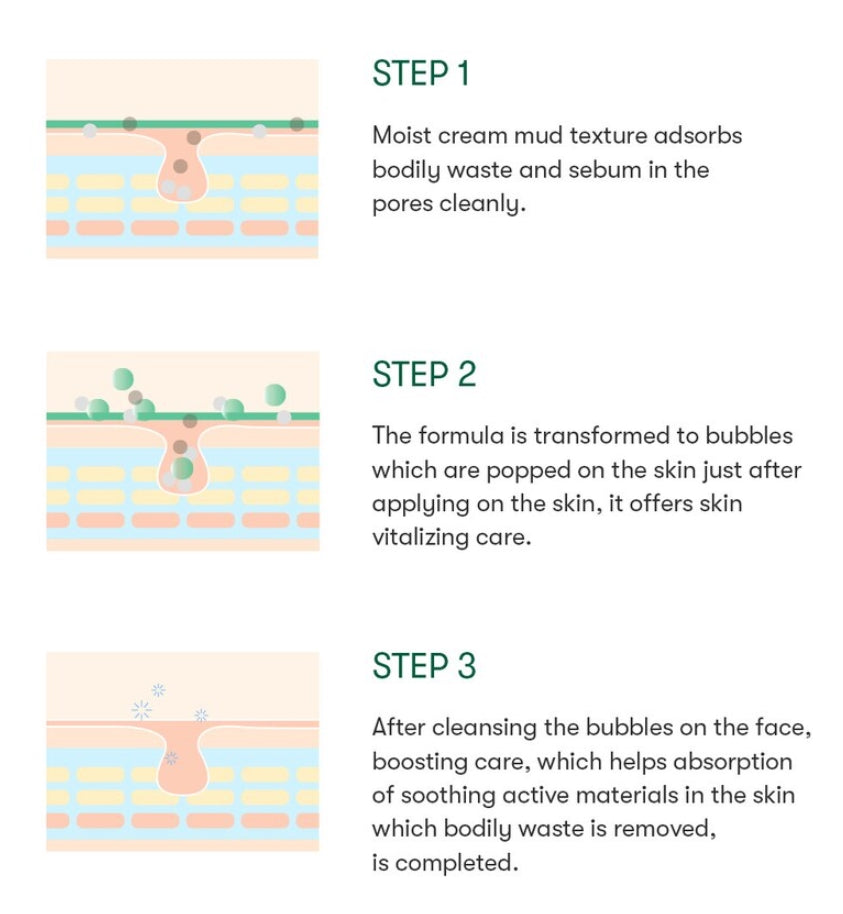 STEP 1

Moist cream mud texture adsorbs bodily waste and sebum in the pores cleanly.

STEP 2

The formula is transformed to bubbles which are popped on the skin just after applying on the skin, it offers skin vitalizing care.

STEP 3

After cleansing the bubbles on the face, boosting care, which helps absorption of soothing active materials in the skin which bodily waste is removed, is completed.