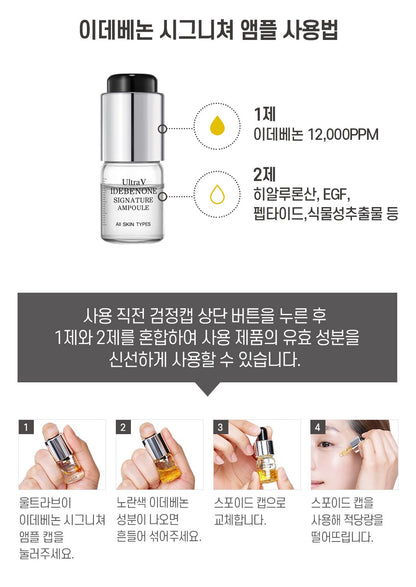 이데베논 시그니쳐 앰플 사용법

Ultra V
IDEBENONE
SIGNATURE
AMPOULE
All SKIN TYPES

1제
이데베논 12,000PPM

2제
히알루론산, EGF,
펩타이드,식물성추출물 등

사용 직전 검정캡 상단 버튼을 누른 후
1제와 2제를 혼합하여 사용 제품의 유효 성분을
신선하게 사용할 수 있습니다.

1
울트라브이 이데베논 시그니쳐 앰플 캡을 눌러주세요.

2
노란색 이데베논 성분이 나오면 흔들어 섞어주세요.

3
스포이드 캡으로 교체합니다.

4
스포이드 캡을 사용해 적당량을 떨어뜨립니다.