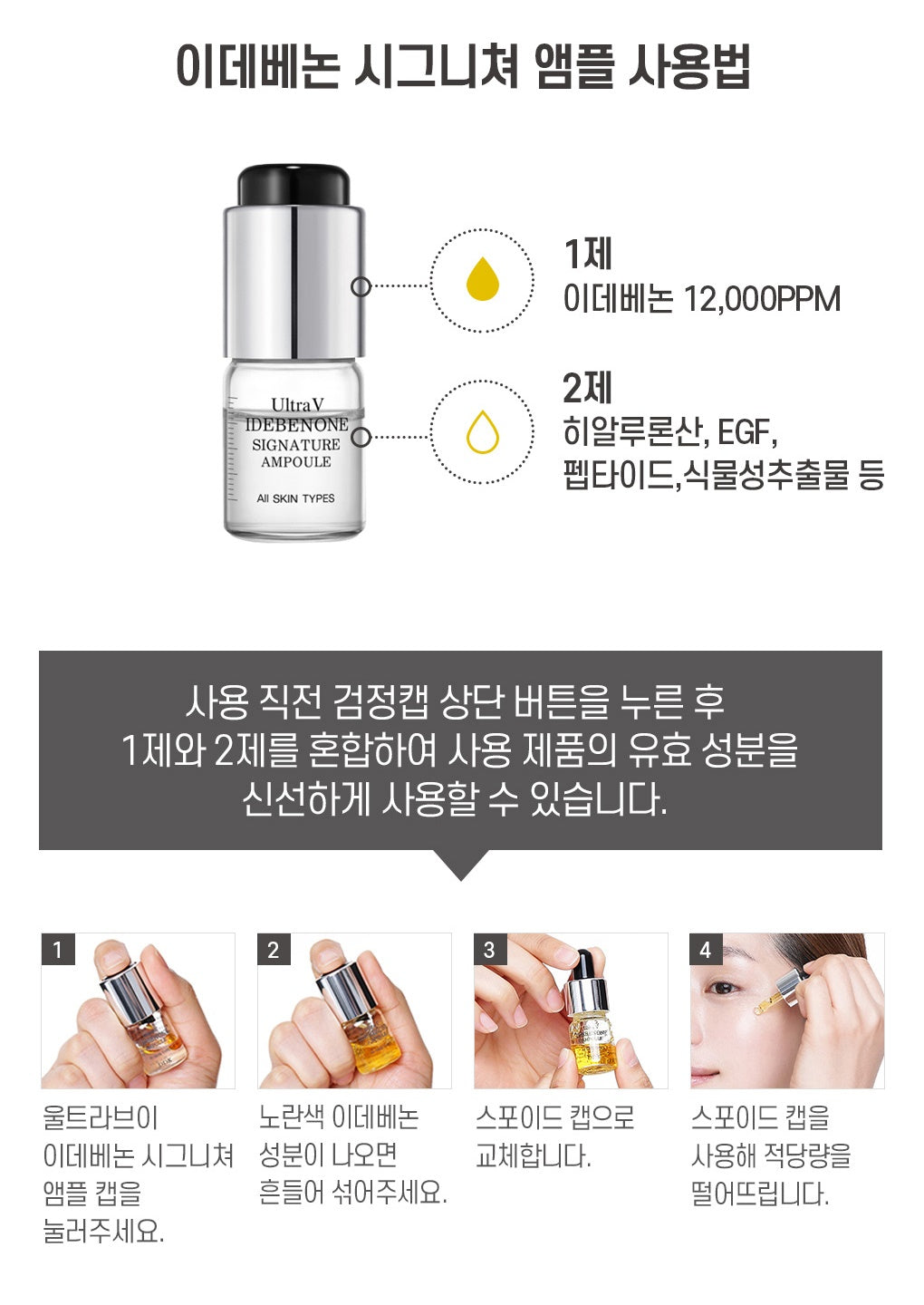 이데베논 시그니쳐 앰플 사용법

Ultra V
IDEBENONE
SIGNATURE
AMPOULE

All SKIN TYPES

1제
이데베논 12,000PPM

2제
히알루론산, EGF,
펩타이드,식물성추출물 등

사용 직전 검정캡 상단 버튼을 누른 후
1제와 2제를 혼합하여 사용 제품의 유효 성분을
신선하게 사용할 수 있습니다.

1
울트라브이 이데베논 시그니쳐 앰플 캡을 눌러주세요.

2
노란색 이데베논 성분이 나오면 흔들어 섞어주세요.

3
스포이드 캡으로 교체합니다.

4
스포이드 캡을 사용해 적당량을 떨어뜨립니다.