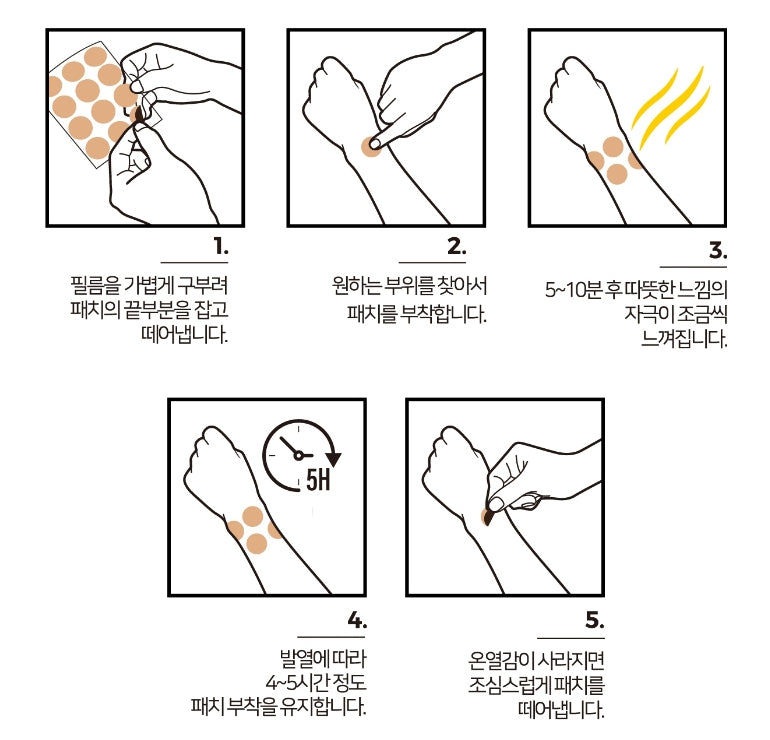 1.
필름을 가볍게 구부려
패치의 끝부분을 잡고
떼어냅니다.

2.
원하는 부위를 찾아서
패치를 부착합니다.

3.
5~10분 후 따뜻한 느낌의
자극이 조금씩
느껴집니다.

5H

4.
발열에 따라
4~5시간 정도
패치 부착을 유지합니다.

5.
온열감이 사라지면
조심스럽게 패치를
떼어냅니다.