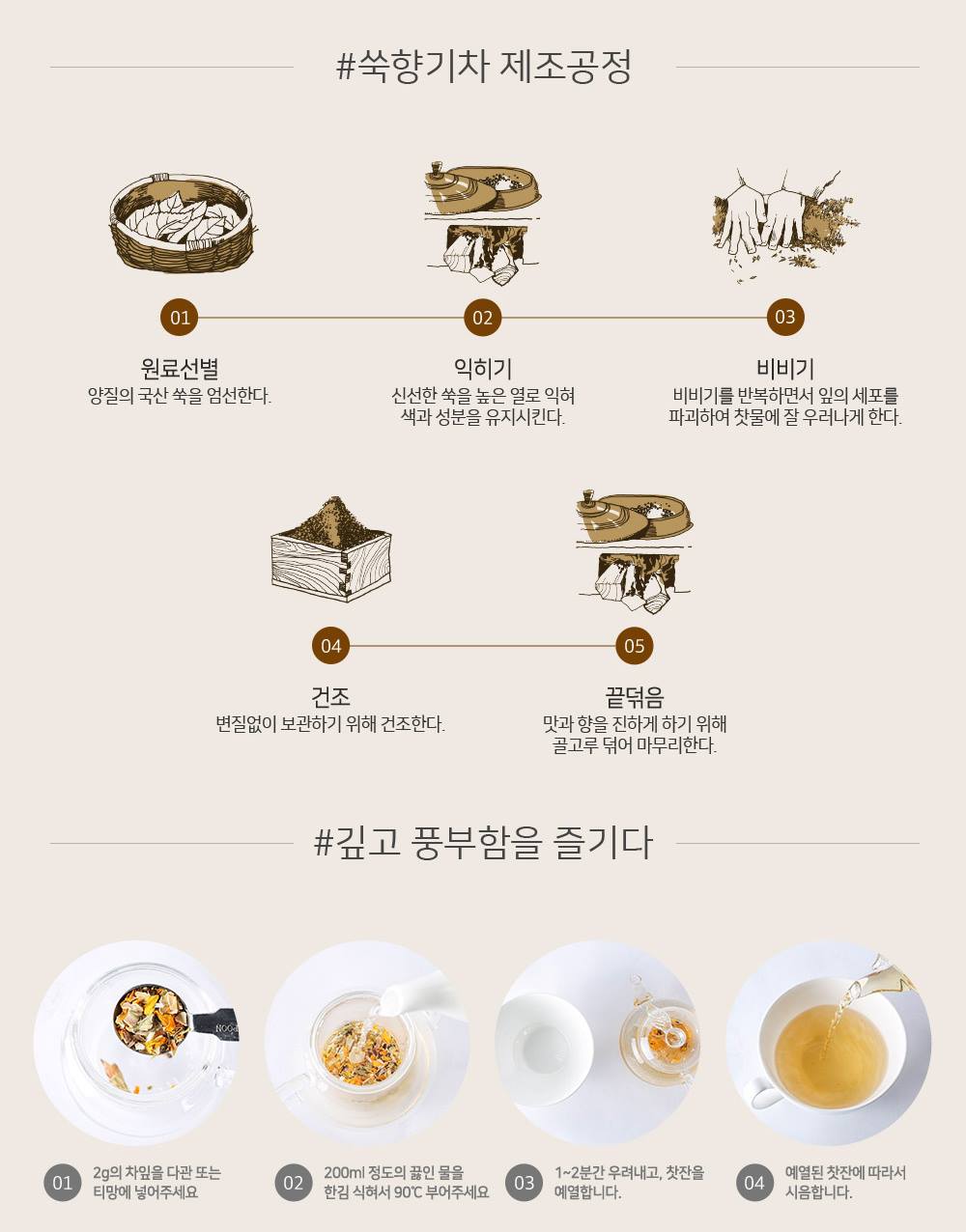 #쑥향기차 제조공정

01

원료선별
양질의 국산 쑥을 엄선한다.

02

익히기
신선한 쑥을 높은 열로 익혀 색과 성분을 유지시킨다.

03

비비기
비비기를 반복하면서 잎의 세포를 파괴하여 찻물에 잘 우러나게 한다.

04

건조
변질없이 보관하기 위해 건조한다.

05

끝덖음
맛과 향을 진하게 하기 위해 골고루 덖어 마무리한다.

#깊고 풍부함을 즐기다

01 2g의 차잎을 다관 또는 티망에 넣어주세요

02 200ml 정도의 끓인 물을 한김 식혀서 90℃ 부어주세요

03 1~2분간 우려내고, 찻잔을 예열합니다.

04 예열된 찻잔에 따라서 시음합니다.