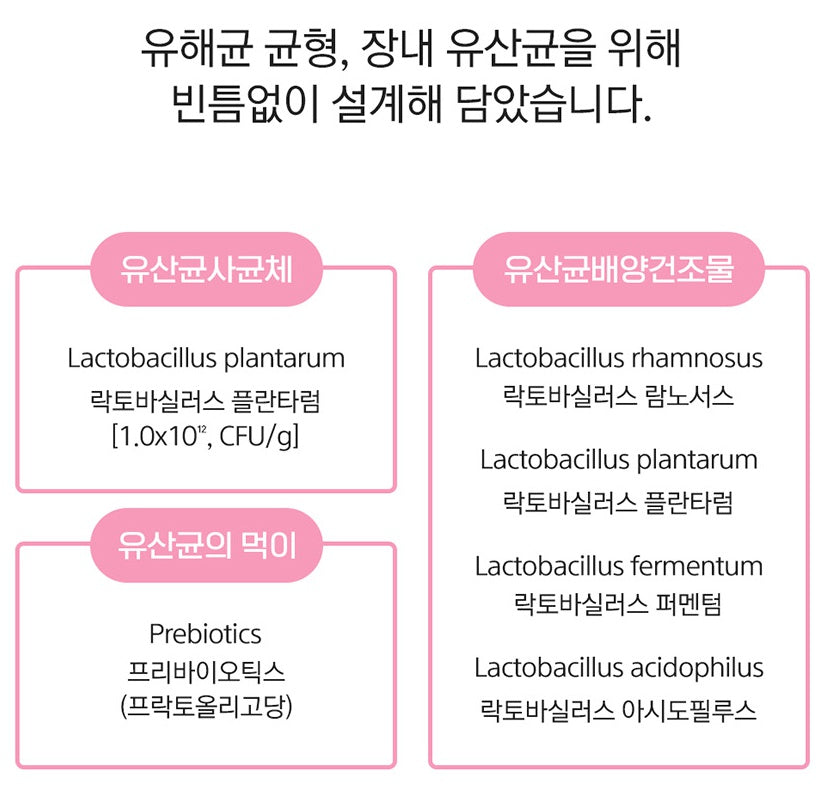 유해균 균형, 장내 유산균을 위해
빈틈없이 설계해 담았습니다.

유산균사균체

Lactobacillus plantarum
락토바실러스 플란타럼
[$1.0x10^{12}$, CFU/g]

유산균의 먹이

Prebiotics
프리바이오틱스
(프락토올리고당)

유산균배양건조물

Lactobacillus rhamnosus
락토바실러스 람노서스

Lactobacillus plantarum
락토바실러스 플란타럼

Lactobacillus fermentum
락토바실러스 퍼멘텀

Lactobacillus acidophilus
락토바실러스 아시도필루스