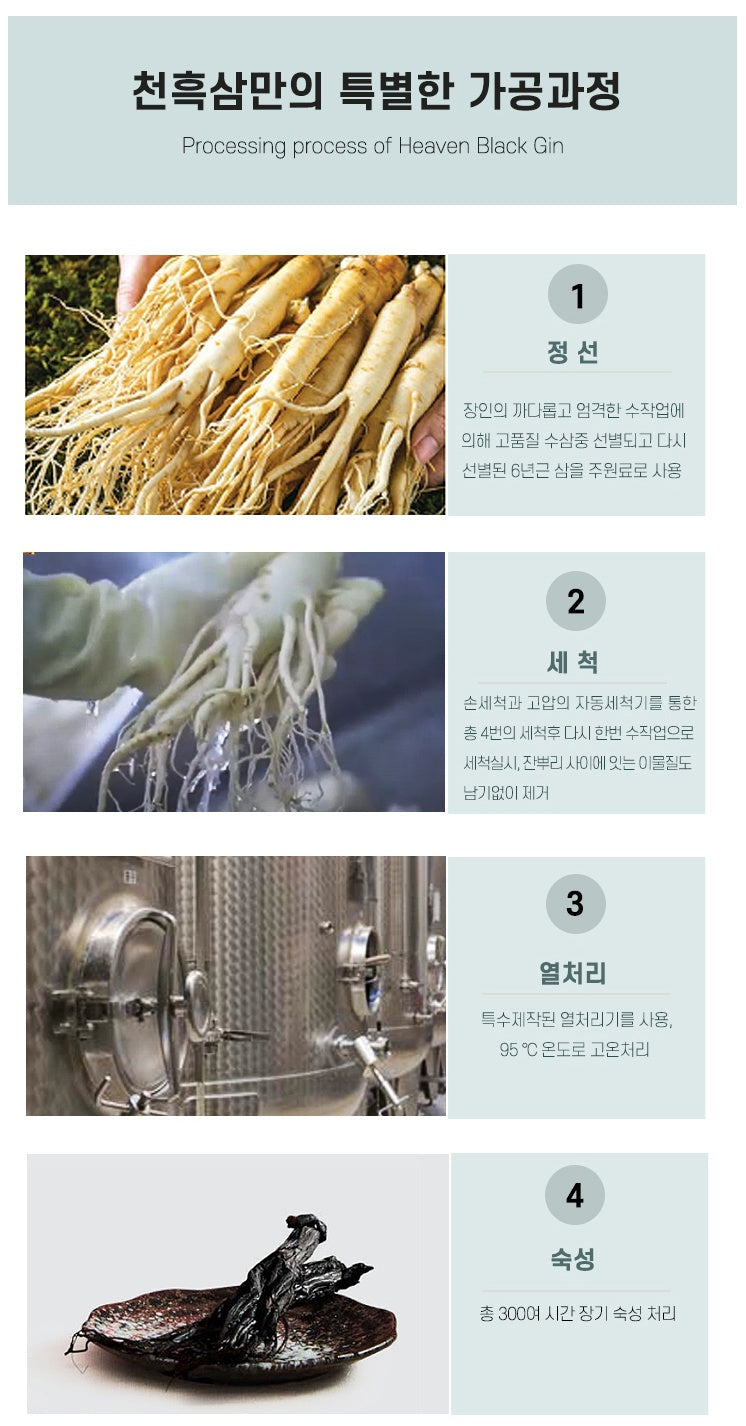 천흑삼만의 특별한 가공과정

Processing process of Heaven Black Gin

1

정 선

장인의 까다롭고 엄격한 수작업에 의해 고품질 수삼중 선별되고 다시 선별된 6년근 삼을 주원료로 사용

2

세 척

손세척과 고압의 자동세척기를 통한 총 4번의 세척후 다시 한번 수작업으로 세척실시, 잔뿌리 사이에 있는 이물질도 남기없이 제거

3

열처리

특수제작된 열처리기를 사용, 95 ℃ 온도로 고온처리

4

숙성

총 300여 시간 장기 숙성 처리