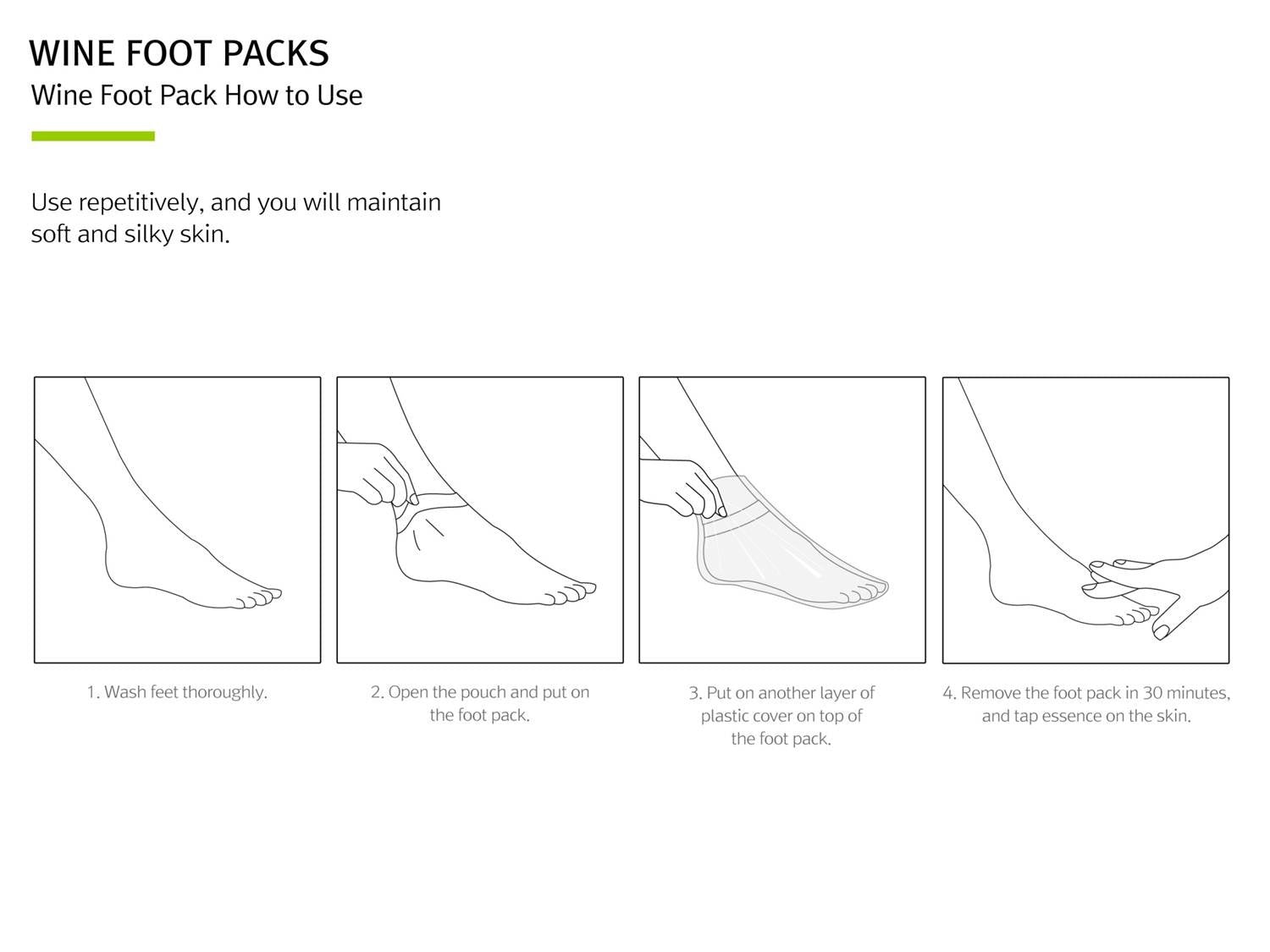 WINE FOOT PACKS
Wine Foot Pack How to Use

Use repetitively, and you will maintain soft and silky skin.

1. Wash feet thoroughly.

2. Open the pouch and put on the foot pack.

3. Put on another layer of plastic cover on top of the foot pack.

4. Remove the foot pack in 30 minutes, and tap essence on the skin.