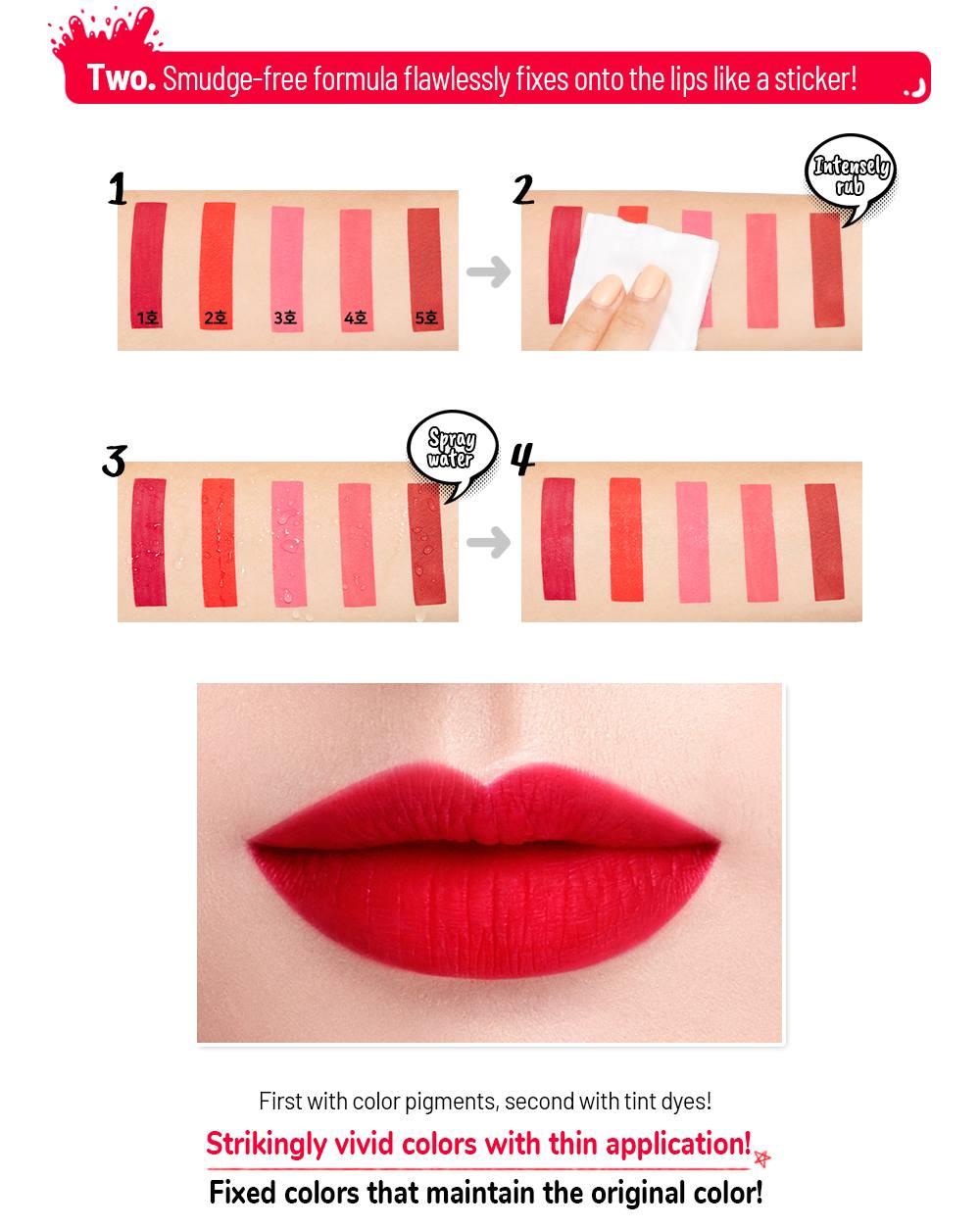 Two. Smudge-free formula flawlessly fixes onto the lips like a sticker!

1

1호 2호 3호 4호 5호

2

Intensely rub

3

Spray water

4

First with color pigments, second with tint dyes!

Strikingly vivid colors with thin application!

Fixed colors that maintain the original color!