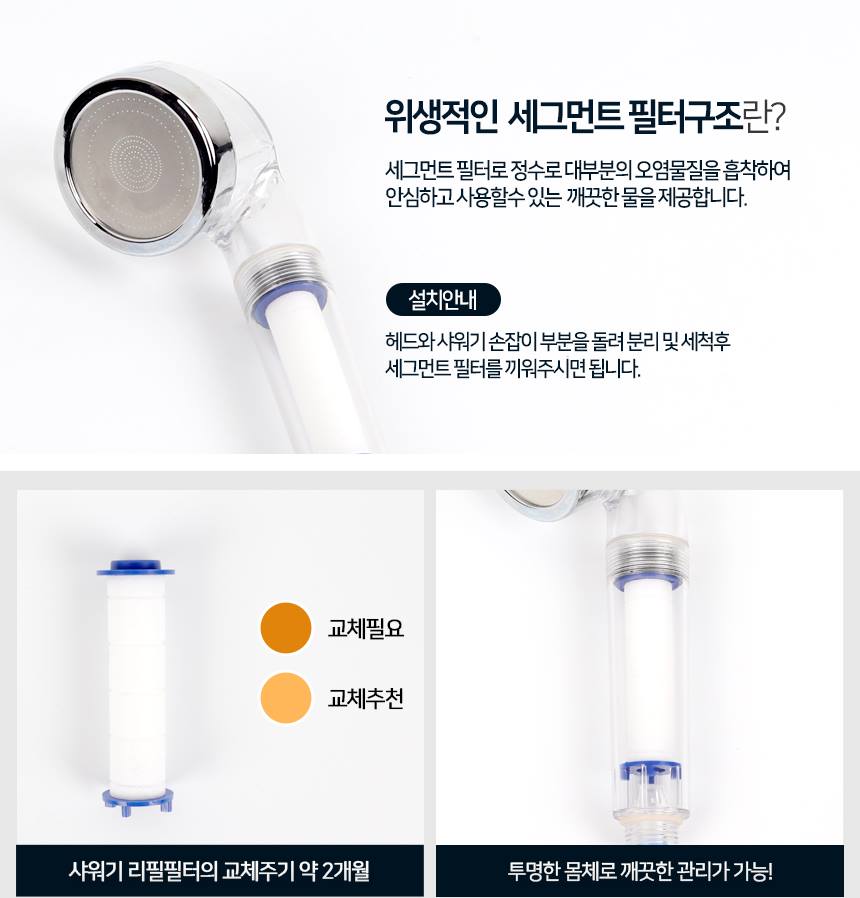 위생적인 세그먼트 필터구조란?

세그먼트 필터로 정수로 대부분의 오염물질을 흡착하여 안심하고 사용할수 있는 깨끗한 물을 제공합니다.

설치안내

헤드와 샤워기 손잡이 부분을 돌려 분리 및 세척후 세그먼트 필터를 끼워주시면 됩니다.

교체필요

교체추천

샤워기 리필필터의 교체주기 약 2개월

투명한 몸체로 깨끗한 관리가 가능!