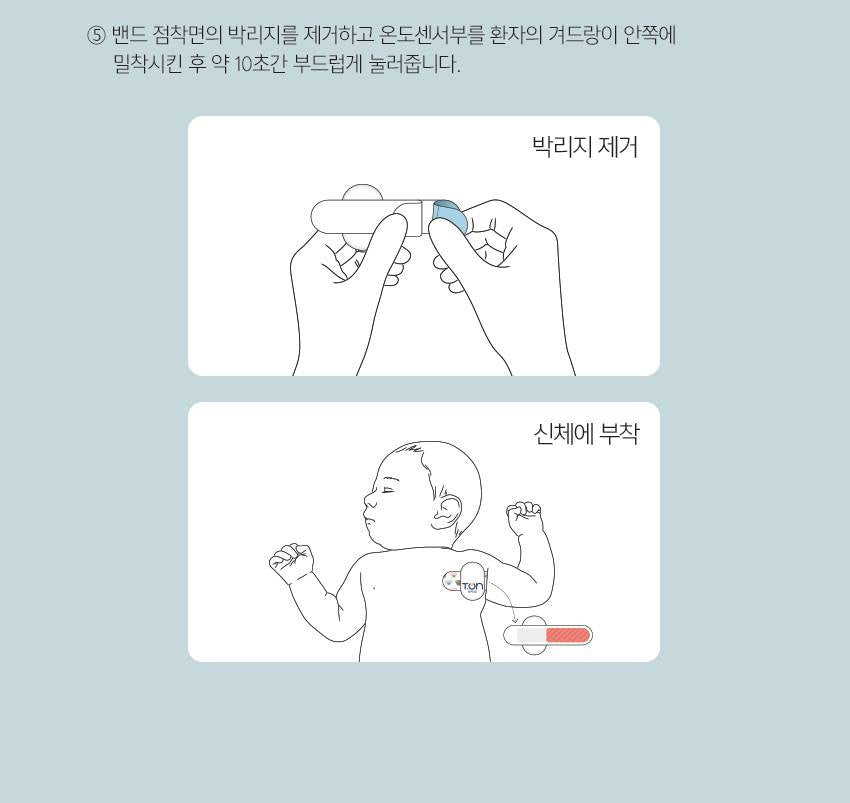 ⑤ 밴드 점착면의 박리지를 제거하고 온도센서부를 환자의 겨드랑이 안쪽에 밀착시킨 후 약 10초간 부드럽게 눌러줍니다.

박리지 제거

신체에 부착

Ton