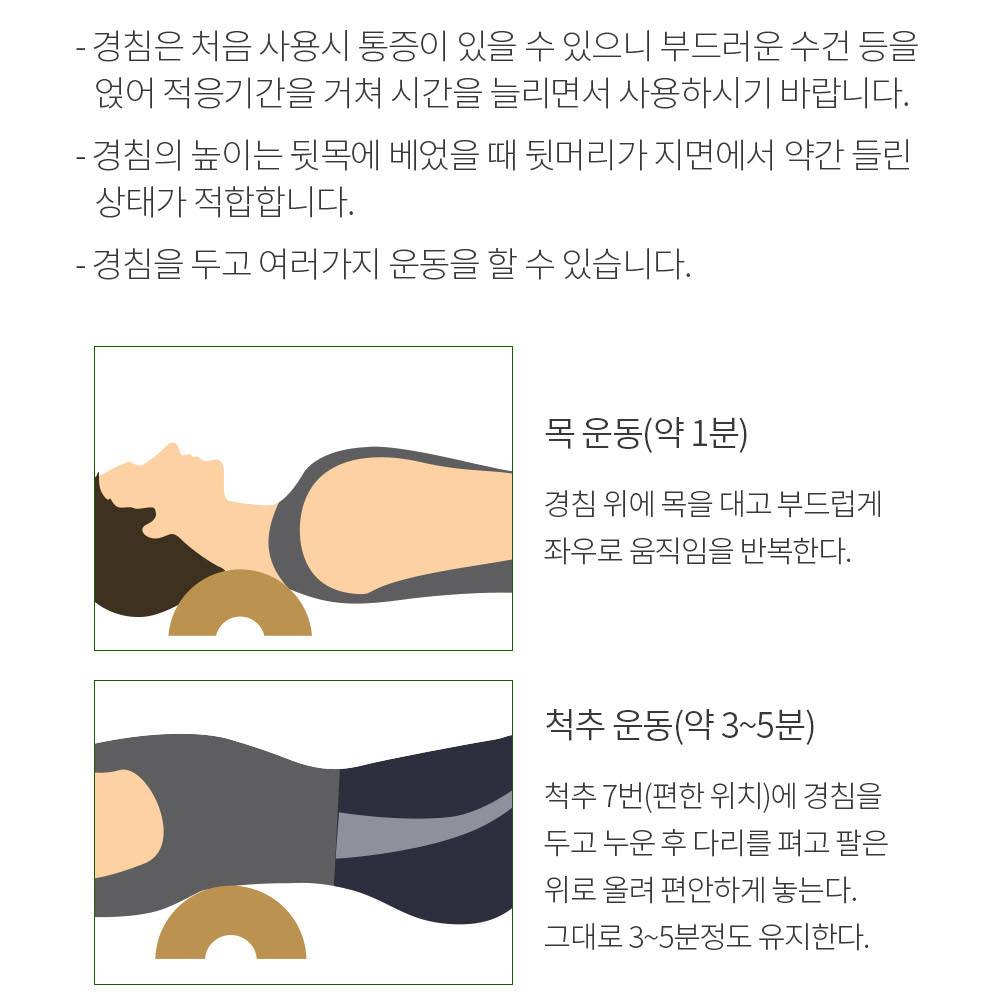 - 경침은 처음 사용시 통증이 있을 수 있으니 부드러운 수건 등을 얹어 적응기간을 거쳐 시간을 늘리면서 사용하시기 바랍니다.

- 경침의 높이는 뒷목에 베었을 때 뒷머리가 지면에서 약간 들린 상태가 적합합니다.

- 경침을 두고 여러가지 운동을 할 수 있습니다.

목 운동(약 1분)

경침 위에 목을 대고 부드럽게 좌우로 움직임을 반복한다.

척추 운동(약 3~5분)

척추 7번(편한 위치)에 경침을 두고 누운 후 다리를 펴고 팔은 위로 올려 편안하게 놓는다. 그대로 3~5분정도 유지한다.