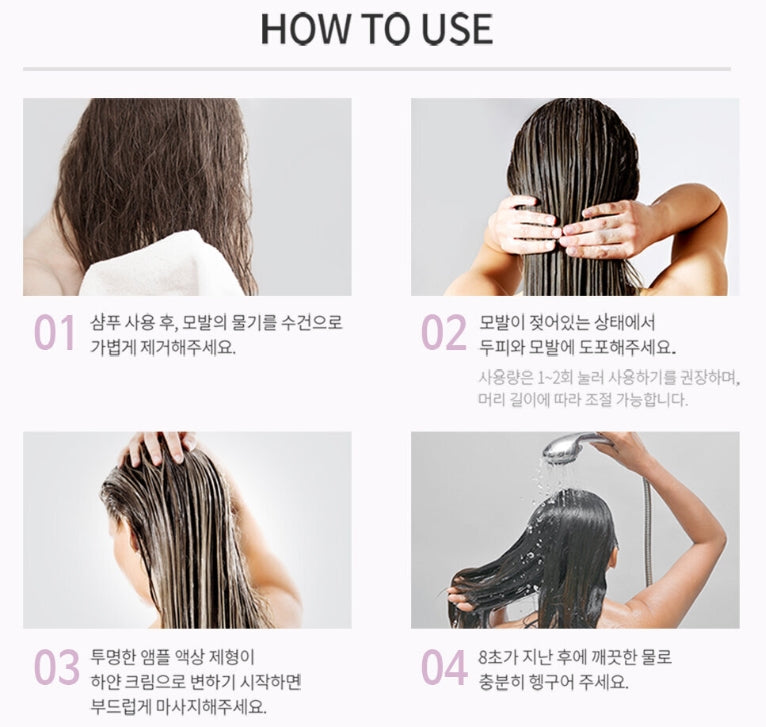 HOW TO USE

01 샴푸 사용 후, 모발의 물기를 수건으로 가볍게 제거해주세요.

02 모발이 젖어있는 상태에서 두피와 모발에 도포해주세요.
사용량은 1~2회 눌러 사용하기를 권장하며, 머리 길이에 따라 조절 가능합니다.

03 투명한 앰플 액상 제형이 하얀 크림으로 변하기 시작하면 부드럽게 마사지해주세요.

04 8초가 지난 후에 깨끗한 물로 충분히 헹구어 주세요.