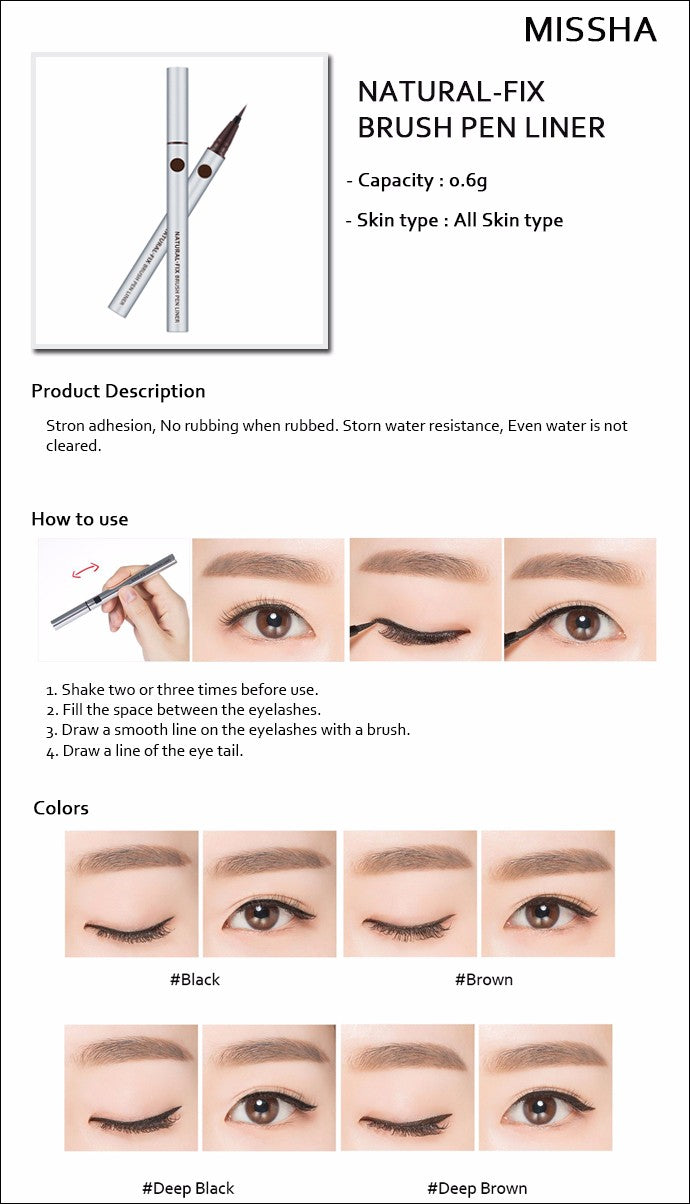 MISSHA

NATURAL-FIX BRUSH PEN LINER

NATURAL-FIX BRUSH PEN LINER

NATURAL-FIX BRUSH PEN LINER

- Capacity : 0.6g

- Skin type : All Skin type

Product Description

Stron adhesion, No rubbing when rubbed. Storn water resistance, Even water is not cleared.

How to use

1. Shake two or three times before use.
2. Fill the space between the eyelashes.
3. Draw a smooth line on the eyelashes with a brush.
4. Draw a line of the eye tail.

Colors

#Black

#Brown

#Deep Black

#Deep Brown