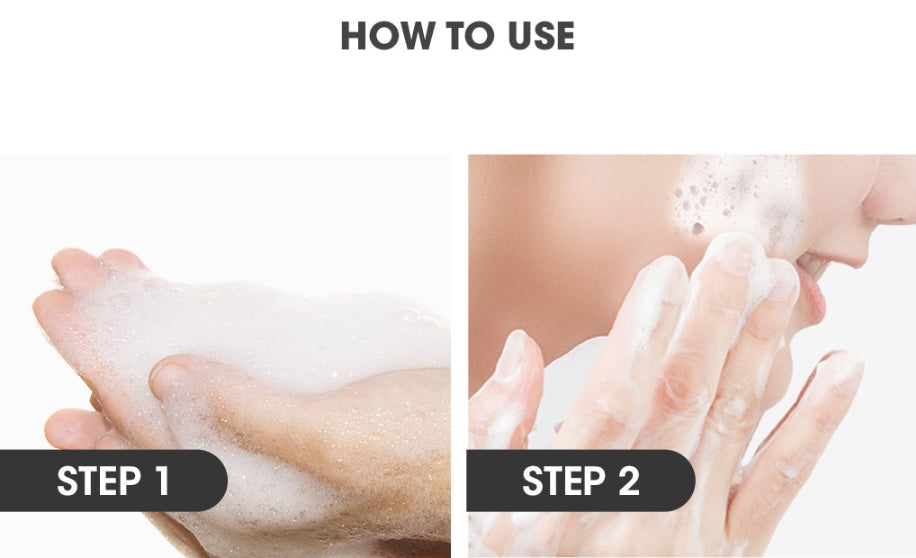 HOW TO USE

STEP 1

STEP 2