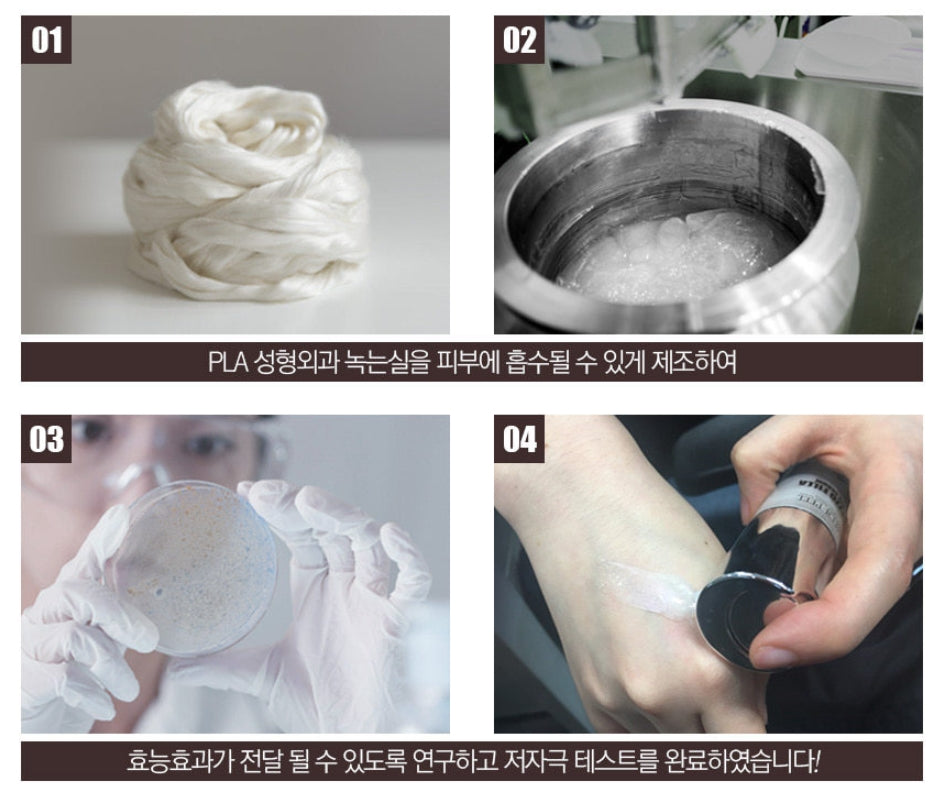 01

02

PLA 성형외과 녹는실을 피부에 흡수될 수 있게 제조하여

03

04

효능효과가 전달 될 수 있도록 연구하고 저자극 테스트를 완료하였습니다!