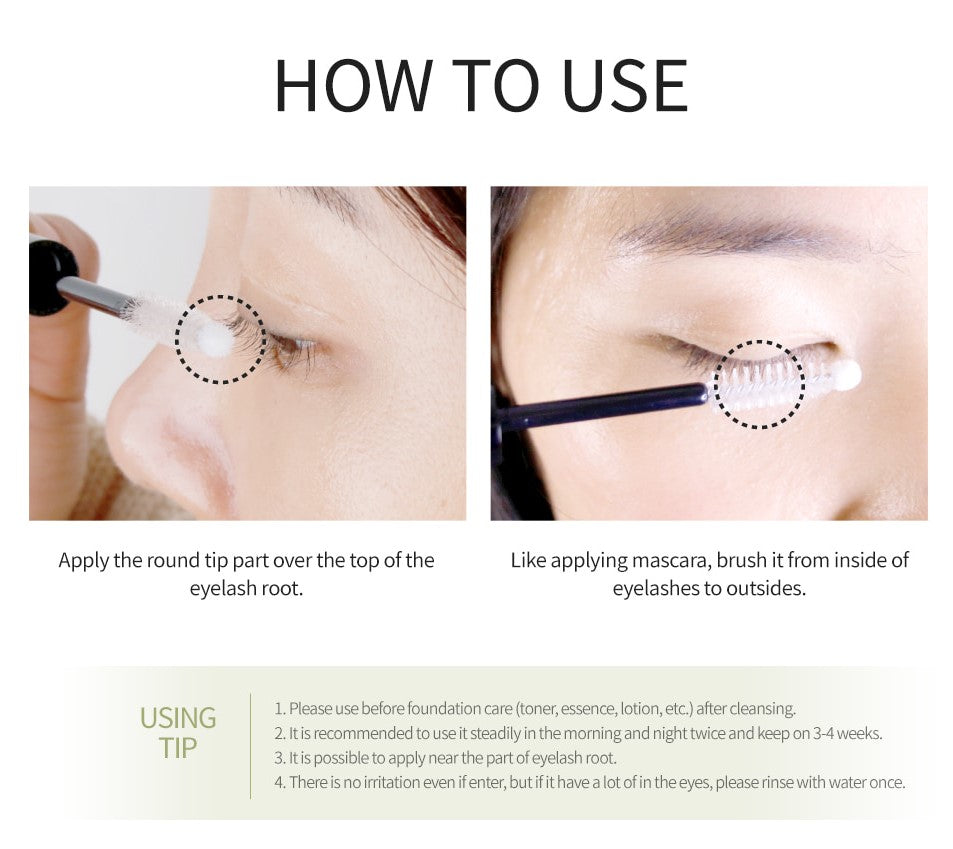 HOW TO USE

Apply the round tip part over the top of the eyelash root.

Like applying mascara, brush it from inside of eyelashes to outsides.

USING TIP

1. Please use before foundation care (toner, essence, lotion, etc.) after cleansing.
2. It is recommended to use it steadily in the morning and night twice and keep on 3-4 weeks.
3. It is possible to apply near the part of eyelash root.
4. There is no irritation even if enter, but if it have a lot of in the eyes, please rinse with water once.