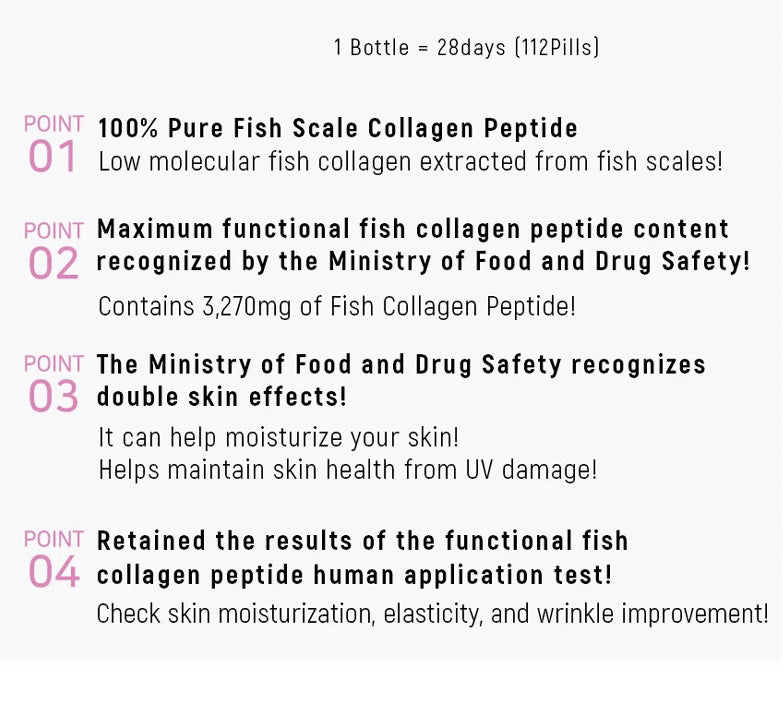 1 Bottle = 28days (112Pills)

POINT
01
100% Pure Fish Scale Collagen Peptide
Low molecular fish collagen extracted from fish scales!

POINT
02
Maximum functional fish collagen peptide content recognized by the Ministry of Food and Drug Safety!

Contains 3,270mg of Fish Collagen Peptide!

POINT
03
The Ministry of Food and Drug Safety recognizes double skin effects!

It can help moisturize your skin!
Helps maintain skin health from UV damage!

POINT
04
Retained the results of the functional fish collagen peptide human application test!

Check skin moisturization, elasticity, and wrinkle improvement!