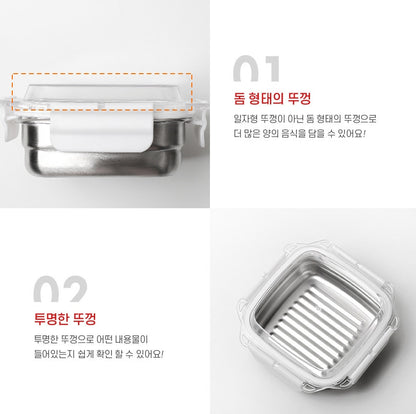 01

돔 형태의 뚜껑

일자형 뚜껑이 아닌 돔 형태의 뚜껑으로 더 많은 양의 음식을 담을 수 있어요!

02

투명한 뚜껑

투명한 뚜껑으로 어떤 내용물이 들어있는지 쉽게 확인 할 수 있어요!