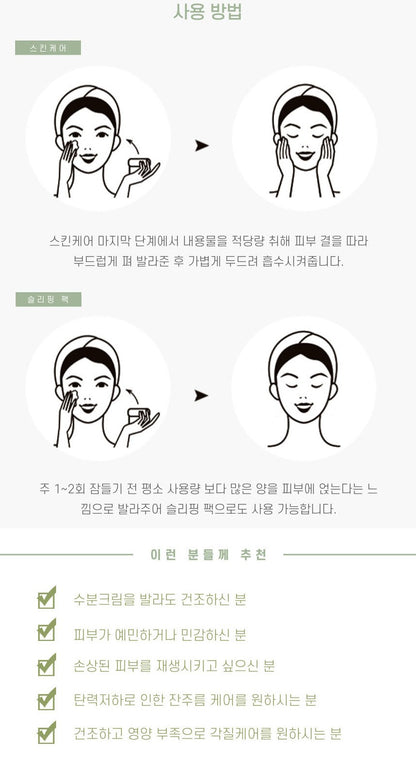 사용 방법

스킨케어

스킨케어 마지막 단계에서 내용물을 적당량 취해 피부 결을 따라 부드럽게 펴 발라준 후 가볍게 두드려 흡수시켜줍니다.

슬리핑 팩

주 1~2회 잠들기 전 평소 사용량 보다 많은 양을 피부에 얹는다는 느낌으로 발라주어 슬리핑 팩으로도 사용 가능합니다.

이런 분들께 추천

수분크림을 발라도 건조하신 분

피부가 예민하거나 민감하신 분

손상된 피부를 재생시키고 싶으신 분

탄력저하로 인한 잔주름 케어를 원하시는 분

건조하고 영양 부족으로 각질케어를 원하시는 분