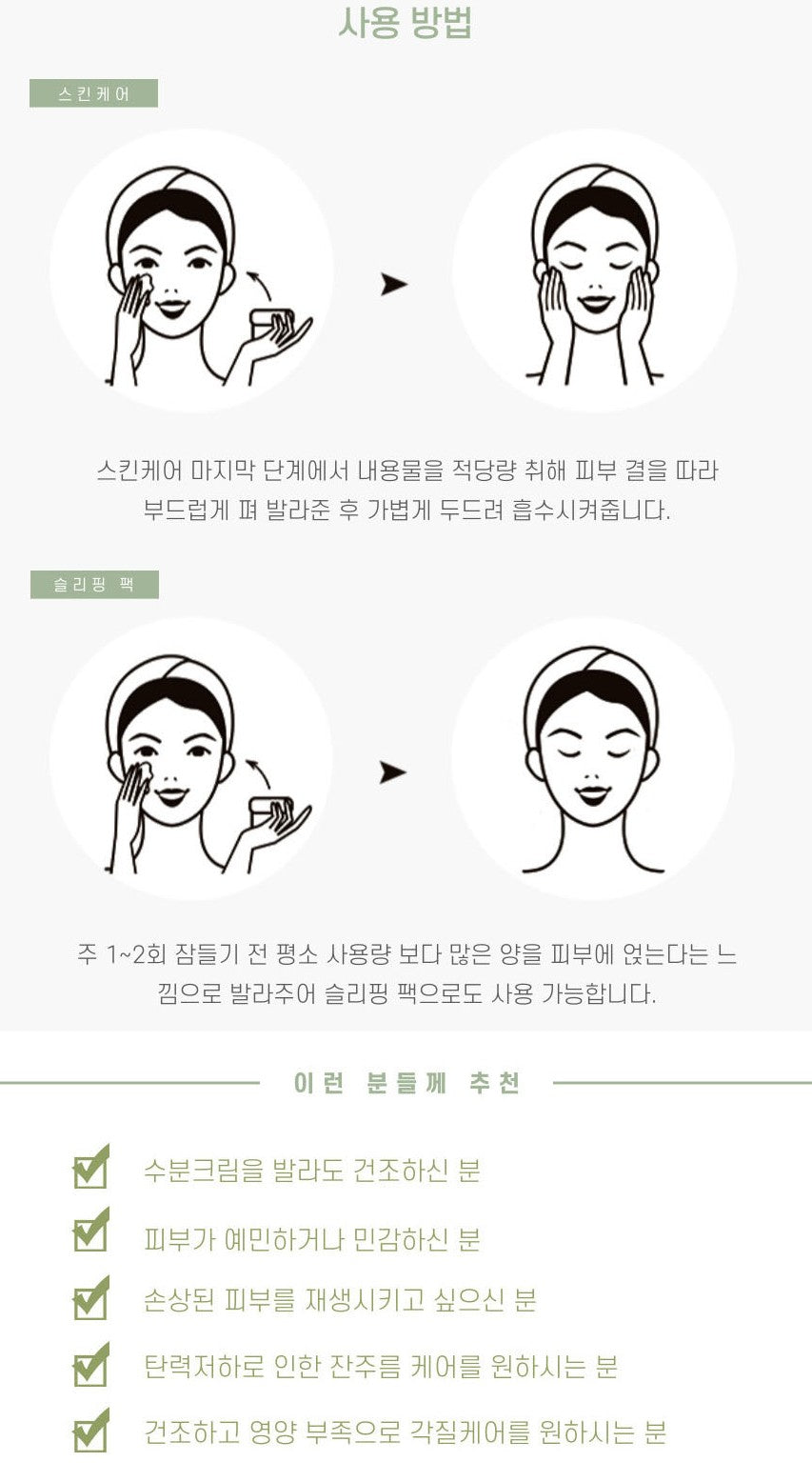 사용 방법

스킨케어

스킨케어 마지막 단계에서 내용물을 적당량 취해 피부 결을 따라 부드럽게 펴 발라준 후 가볍게 두드려 흡수시켜줍니다.

슬리핑 팩

주 1~2회 잠들기 전 평소 사용량 보다 많은 양을 피부에 얹는다는 느낌으로 발라주어 슬리핑 팩으로도 사용 가능합니다.

이런 분들께 추천

수분크림을 발라도 건조하신 분

피부가 예민하거나 민감하신 분

손상된 피부를 재생시키고 싶으신 분

탄력저하로 인한 잔주름 케어를 원하시는 분

건조하고 영양 부족으로 각질케어를 원하시는 분