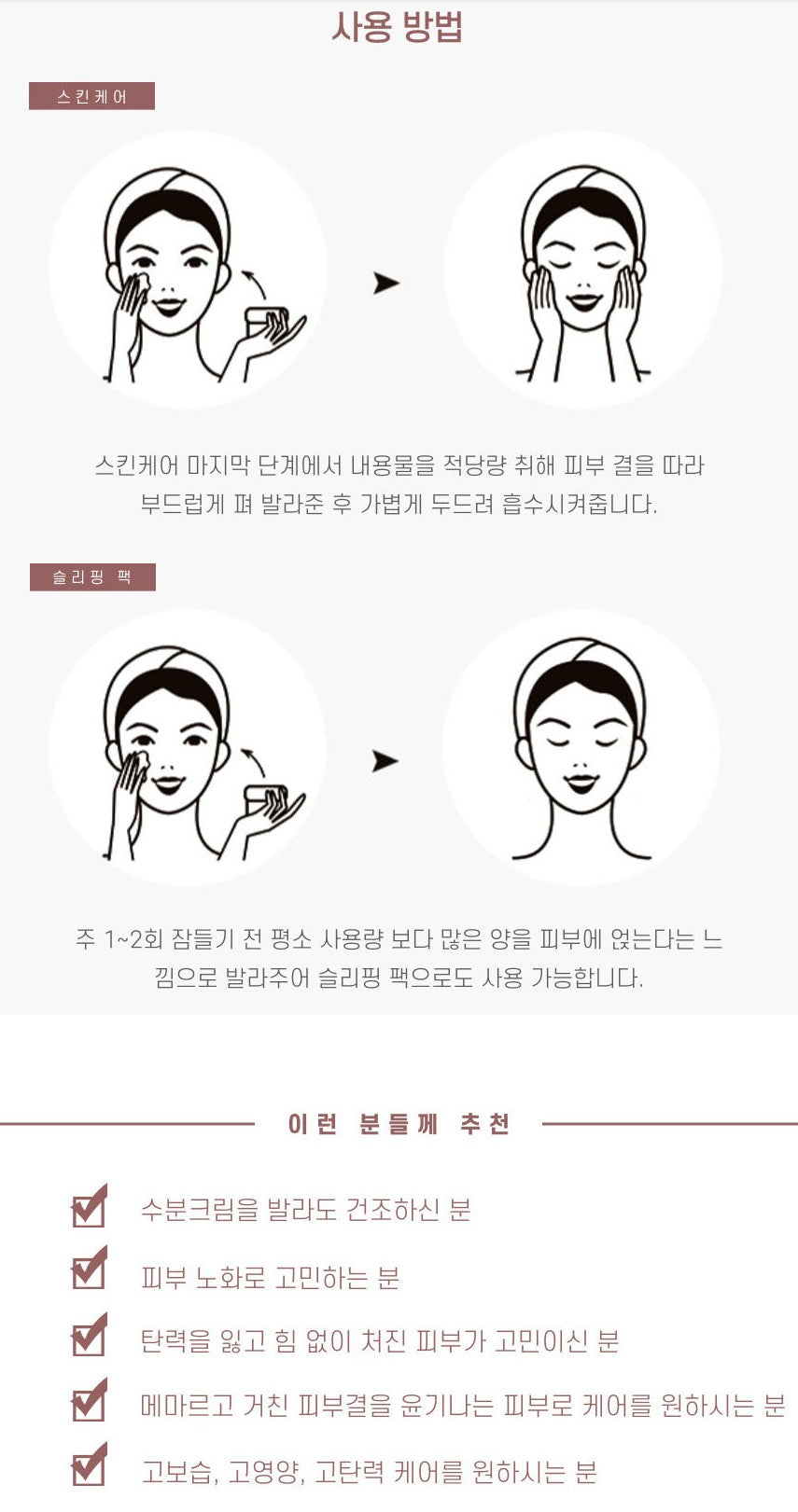 사용 방법

스킨케어

스킨케어 마지막 단계에서 내용물을 적당량 취해 피부 결을 따라 부드럽게 펴 발라준 후 가볍게 두드려 흡수시켜줍니다.

슬리핑 팩

주 1~2회 잠들기 전 평소 사용량 보다 많은 양을 피부에 얹는다는 느낌으로 발라주어 슬리핑 팩으로도 사용 가능합니다.

이런 분들께 추천

수분크림을 발라도 건조하신 분

피부 노화로 고민하는 분

탄력을 잃고 힘 없이 처진 피부가 고민이신 분

메마르고 거친 피부결을 윤기나는 피부로 케어를 원하시는 분

고보습, 고영양, 고탄력 케어를 원하시는 분