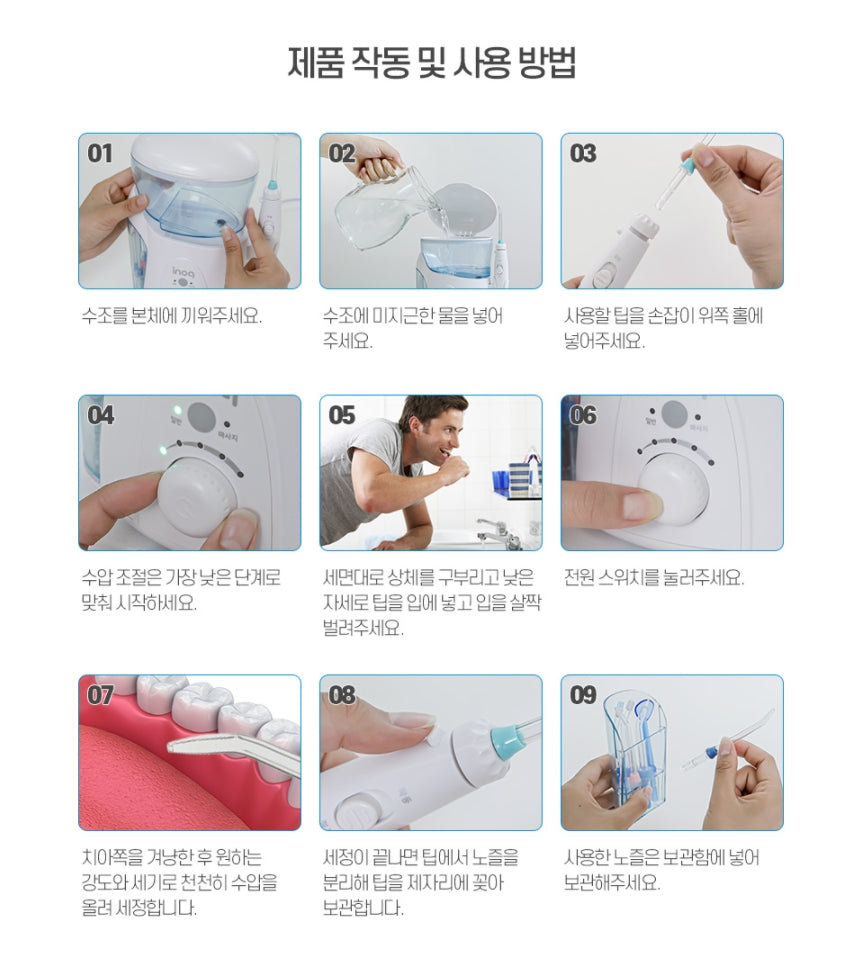 제품 작동 및 사용 방법

01

inoa

수조를 본체에 끼워주세요.

02

수조에 미지근한 물을 넣어 주세요.

03

사용할 팁을 손잡이 위쪽 홀에 넣어주세요.

04

일반

마사지

수압 조절은 가장 낮은 단계로 맞춰 시작하세요.

05

세면대로 상체를 구부리고 낮은 자세로 팁을 입에 넣고 입을 살짝 벌려주세요.

06

일반

마사지

전원 스위치를 눌러주세요.

07

치아쪽을 겨냥한 후 원하는 강도와 세기로 천천히 수압을 올려 세정합니다.

08

세정이 끝나면 팁에서 노즐을 분리해 팁을 제자리에 꽂아 보관합니다.

09

사용한 노즐은 보관함에 넣어 보관해주세요.