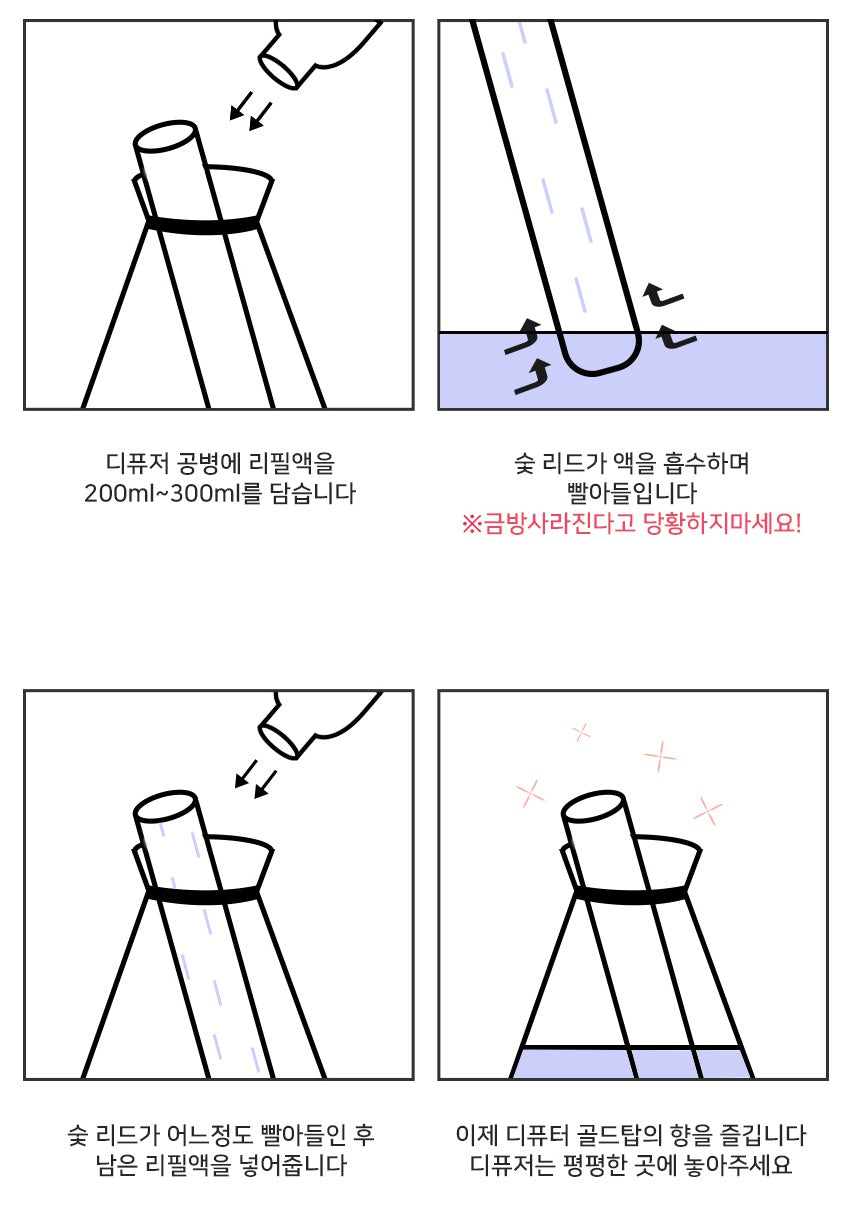 디퓨저 공병에 리필액을
200ml~300ml를 담습니다

숯 리드가 액을 흡수하며
빨아들입니다
※금방사라진다고 당황하지마세요!

숯 리드가 어느정도 빨아들인 후
남은 리필액을 넣어줍니다

이제 디퓨터 골드탑의 향을 즐깁니다
디퓨저는 평평한 곳에 놓아주세요