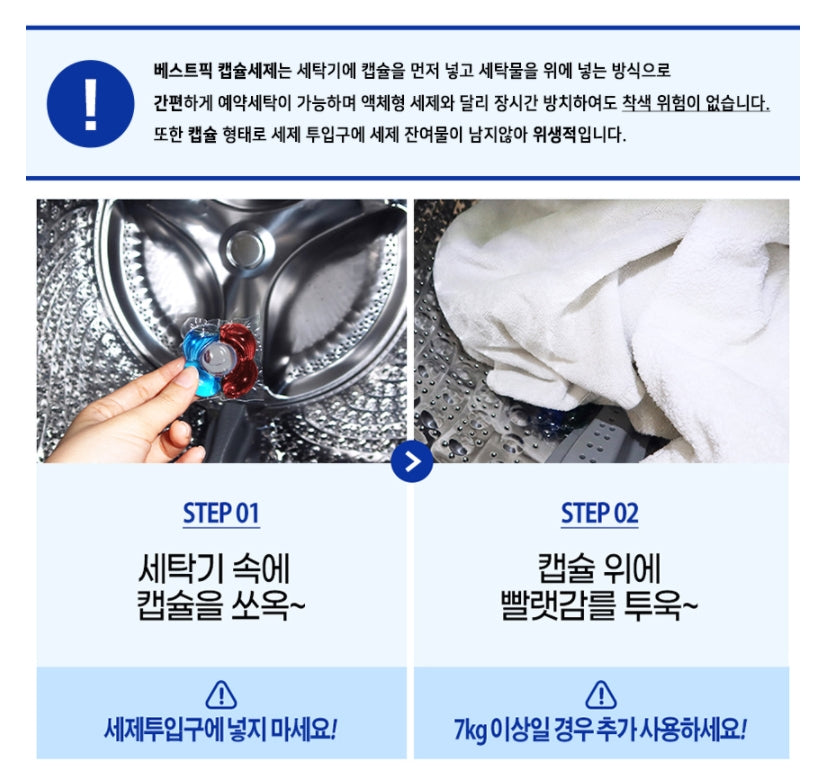 !

베스트픽 캡슐세제는 세탁기에 캡슐을 먼저 넣고 세탁물을 위에 넣는 방식으로 간편하게 예약세탁이 가능하며 액체형 세제와 달리 장시간 방치하여도 착색 위험이 없습니다. 또한 캡슐 형태로 세제 투입구에 세제 잔여물이 남지않아 위생적입니다.

STEP 01

세탁기 속에
캡슐을 쏘옥~

세제투입구에 넣지 마세요!

STEP 02

캡슐 위에
빨랫감를 투욱~

7kg 이상일 경우 추가 사용하세요!