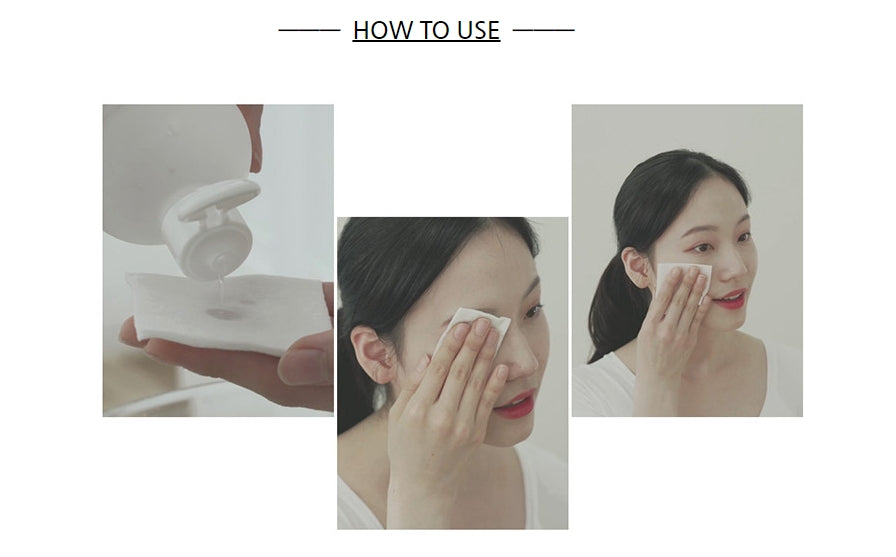 HOW TO USE