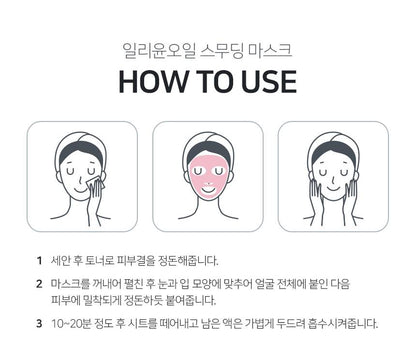 일리윤오일 스무딩 마스크
HOW TO USE

1 세안 후 토너로 피부결을 정돈해줍니다.

2 마스크를 꺼내어 펼친 후 눈과 입 모양에 맞추어 얼굴 전체에 붙인 다음 피부에 밀착되게 정돈하듯 붙여줍니다.

3 10~20분 정도 후 시트를 떼어내고 남은 액은 가볍게 두드려 흡수시켜줍니다.