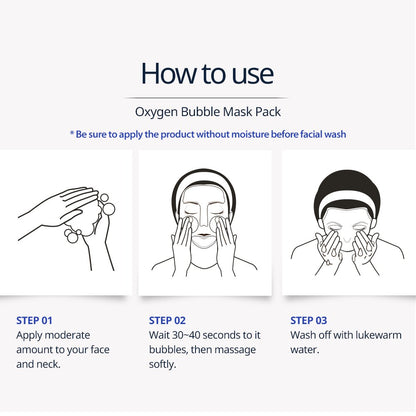 How to use

Oxygen Bubble Mask Pack

* Be sure to apply the product without moisture before facial wash

STEP 01
Apply moderate amount to your face and neck.

STEP 02
Wait 30~40 seconds to it bubbles, then massage softly.

STEP 03
Wash off with lukewarm water.