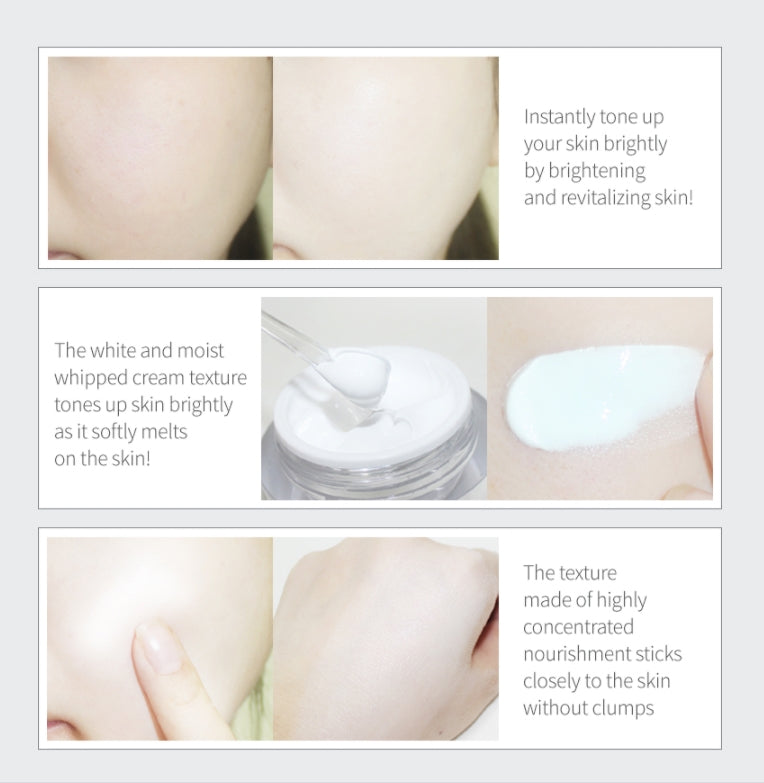 Instantly tone up your skin brightly by brightening and revitalizing skin!

The white and moist whipped cream texture tones up skin brightly as it softly melts on the skin!

The texture made of highly concentrated nourishment sticks closely to the skin without clumps