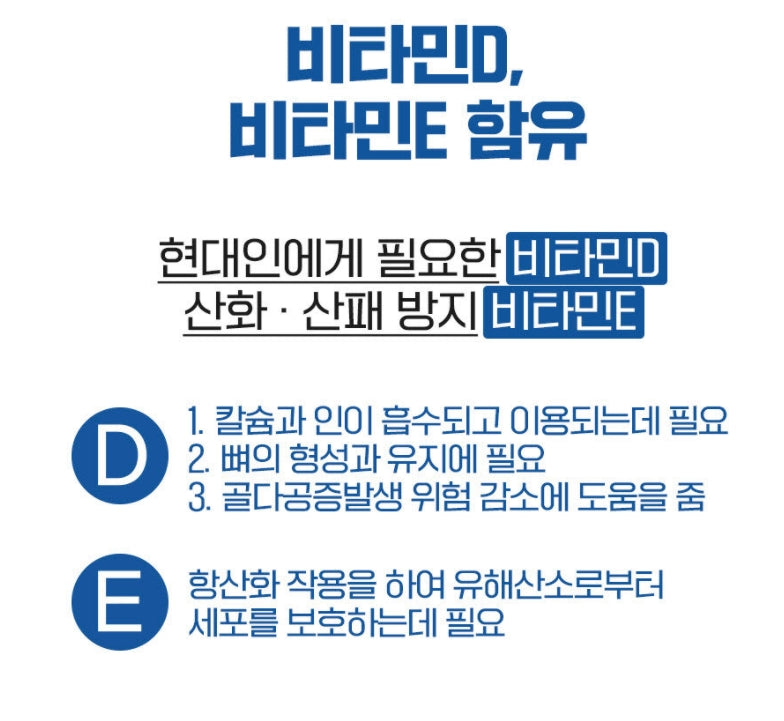 비타민D,
비타민E 함유

현대인에게 필요한 비타민D
산화 · 산패 방지 비타민E

D

1. 칼슘과 인이 흡수되고 이용되는데 필요
2. 뼈의 형성과 유지에 필요
3. 골다공증발생 위험 감소에 도움을 줌

E

항산화 작용을 하여 유해산소로부터 세포를 보호하는데 필요