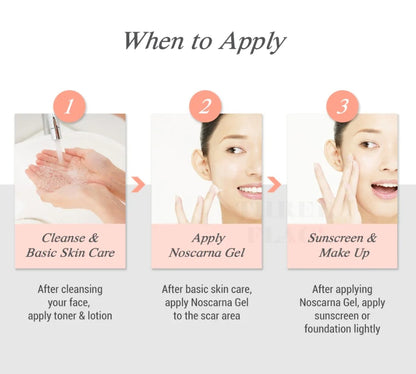 When to Apply

1

Cleanse & Basic Skin Care

After cleansing your face, apply toner & lotion

2

Apply Noscarna Gel

After basic skin care, apply Noscarna Gel to the scar area

3

Sunscreen & Make Up

After applying Noscarna Gel, apply sunscreen or foundation lightly