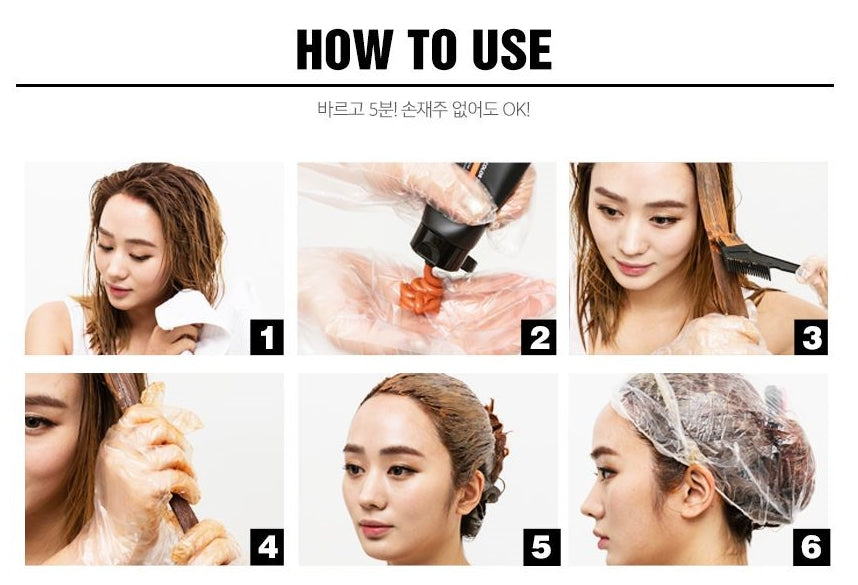 HOW TO USE

바르고 5분! 손재주 없어도 OK!

1

2

3

4

5

6