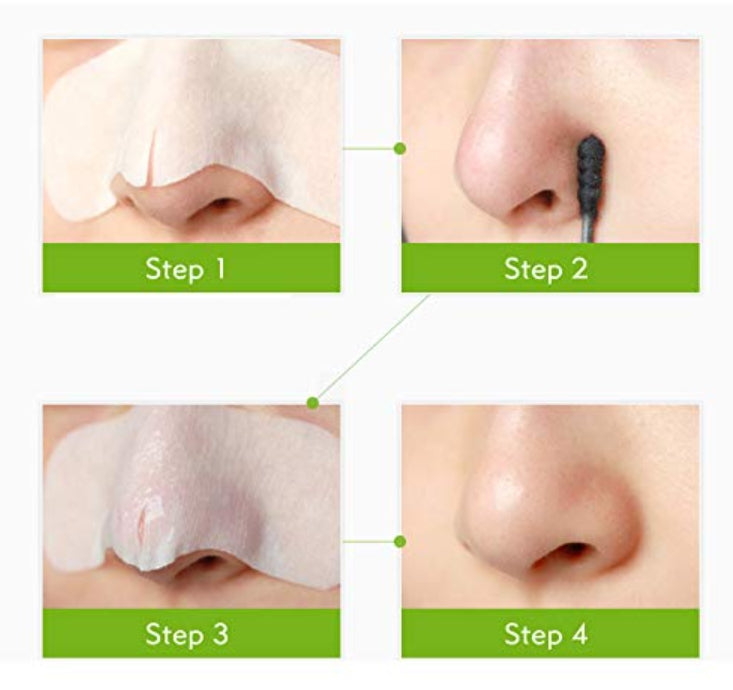 Step 1

Step 2

Step 3

Step 4