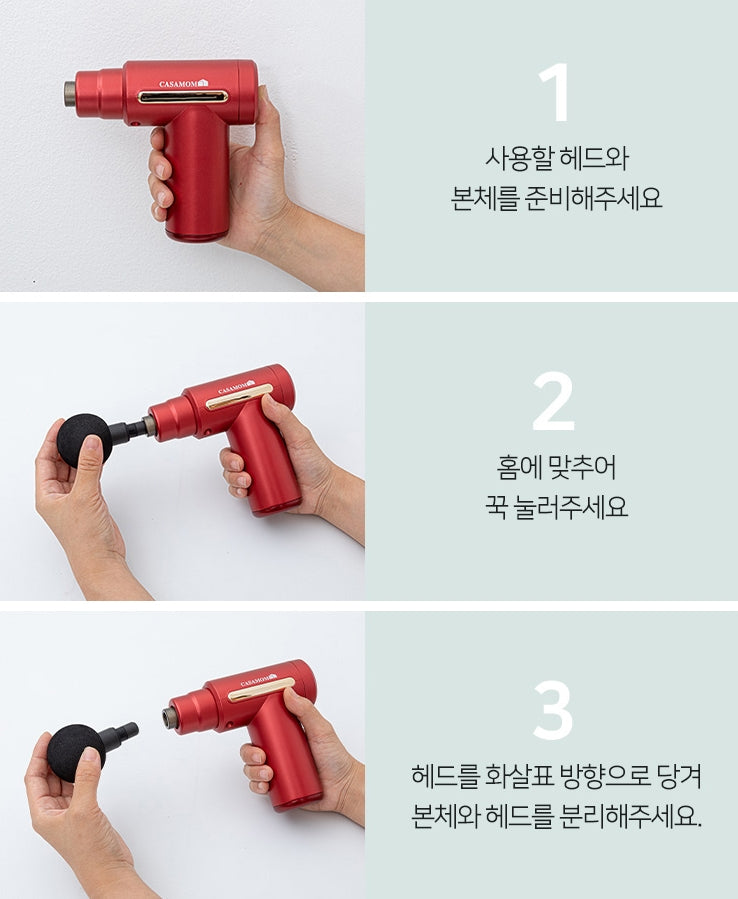 CASAMOM

1

사용할 헤드와
본체를 준비해주세요

CASAMOM

2

홈에 맞추어
꾹 눌러주세요

CASAMOM

3

헤드를 화살표 방향으로 당겨
본체와 헤드를 분리해주세요.