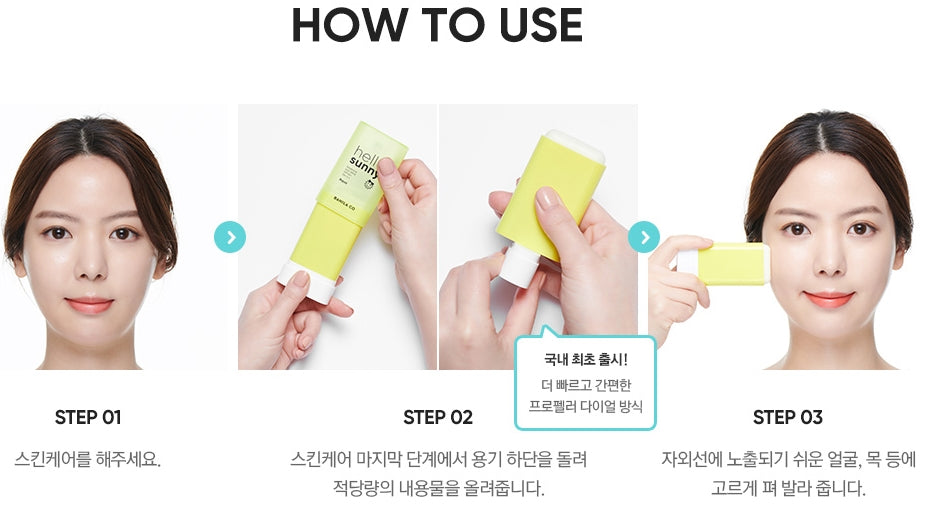 HOW TO USE

hello sunny

BANILA CO

국내 최초 출시!
더 빠르고 간편한
프로펠러 다이얼 방식

STEP 01

스킨케어를 해주세요.

STEP 02

스킨케어 마지막 단계에서 용기 하단을 돌려 적당량의 내용물을 올려줍니다.

STEP 03

자외선에 노출되기 쉬운 얼굴, 목 등에 고르게 펴 발라 줍니다.