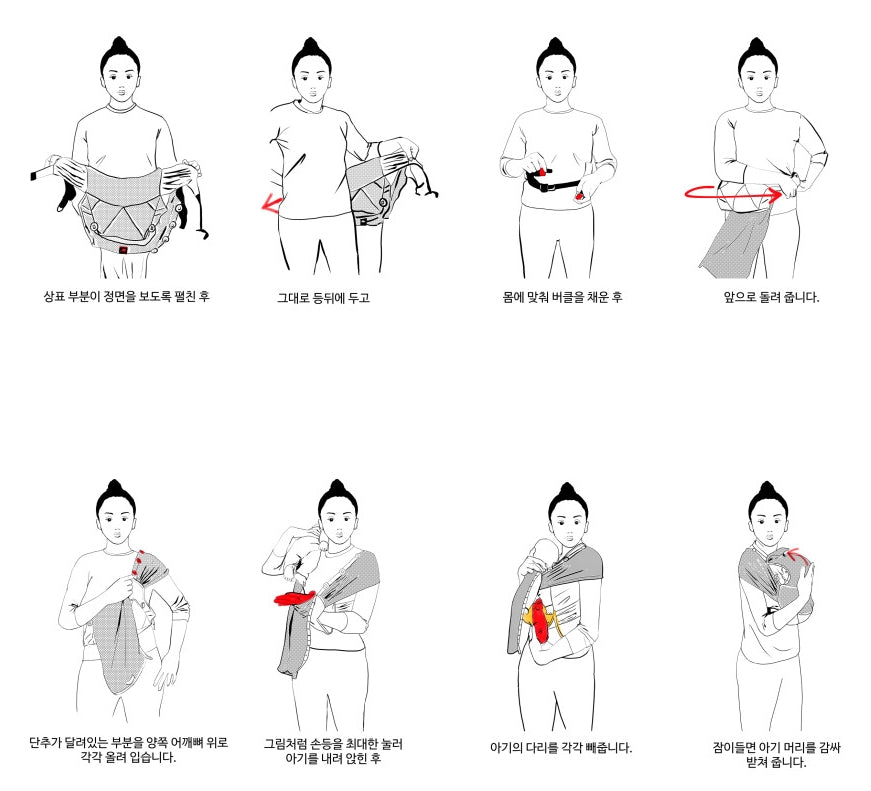 상표 부분이 정면을 보도록 펼친 후

그대로 등뒤에 두고

몸에 맞춰 버클을 채운 후

앞으로 돌려 줍니다.

단추가 달려있는 부분을 양쪽 어깨뼈 위로 각각 올려 입습니다.

그림처럼 손등을 최대한 눌러 아기를 내려 앉힌 후

아기의 다리를 각각 빼줍니다.

잠이들면 아기 머리를 감싸 받쳐 줍니다.