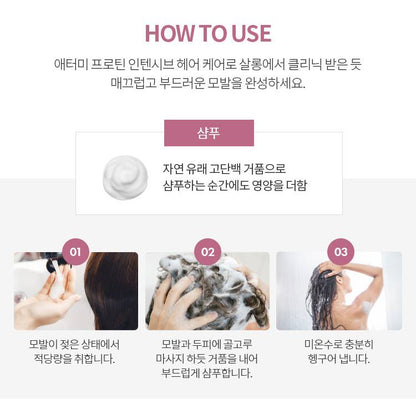 HOW TO USE

애터미 프로틴 인텐시브 헤어 케어로 살롱에서 클리닉 받은 듯 매끄럽고 부드러운 모발을 완성하세요.

샴푸

자연 유래 고단백 거품으로 샴푸하는 순간에도 영양을 더함

01

모발이 젖은 상태에서 적당량을 취합니다.

02

모발과 두피에 골고루 마사지 하듯 거품을 내어 부드럽게 샴푸합니다.

03

미온수로 충분히 헹구어 냅니다.