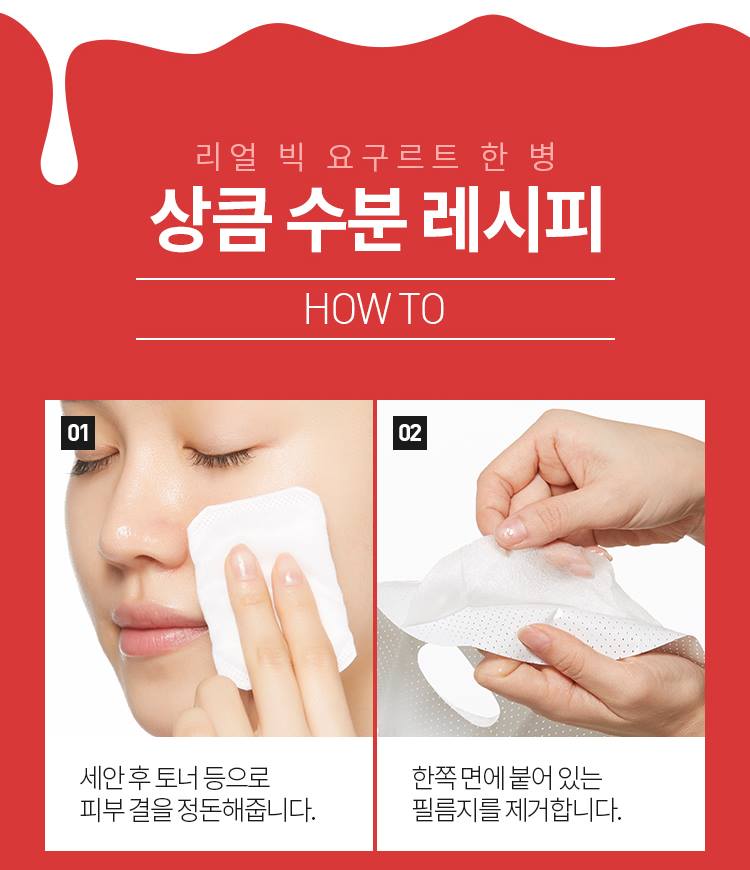 리얼 빅 요구르트 한 병
상큼 수분 레시피

HOW TO

01

세안 후 토너 등으로
피부 결을 정돈해줍니다.

02

한쪽 면에 붙어 있는
필름지를 제거합니다.