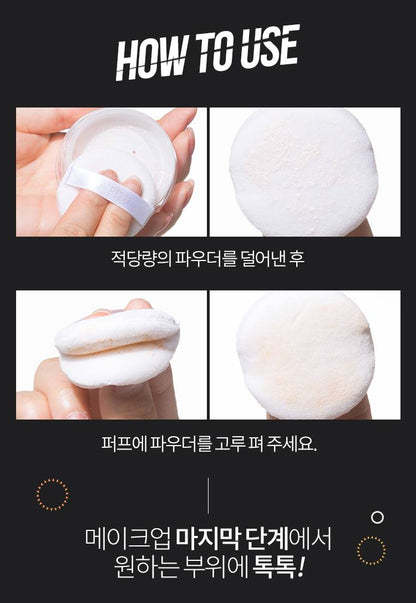 HOW TO USE

적당량의 파우더를 덜어낸 후

퍼프에 파우더를 고루 펴 주세요.

메이크업 마지막 단계에서
원하는 부위에 톡톡!