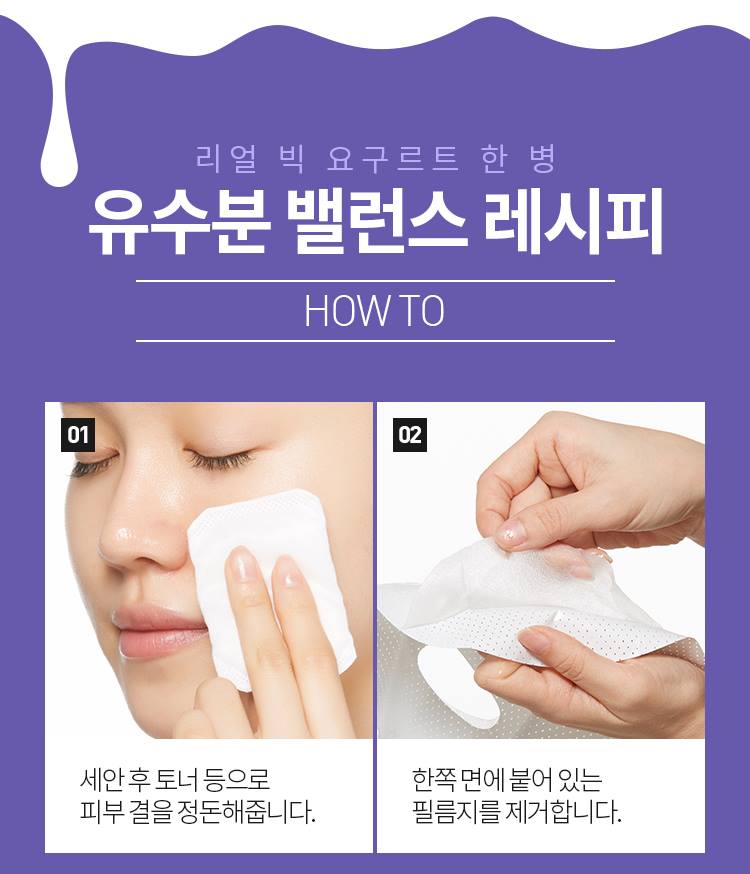 리얼 빅 요구르트 한 병
유수분 밸런스 레시피

HOW TO

01

세안 후 토너 등으로
피부 결을 정돈해줍니다.

02

한쪽 면에 붙어 있는
필름지를 제거합니다.