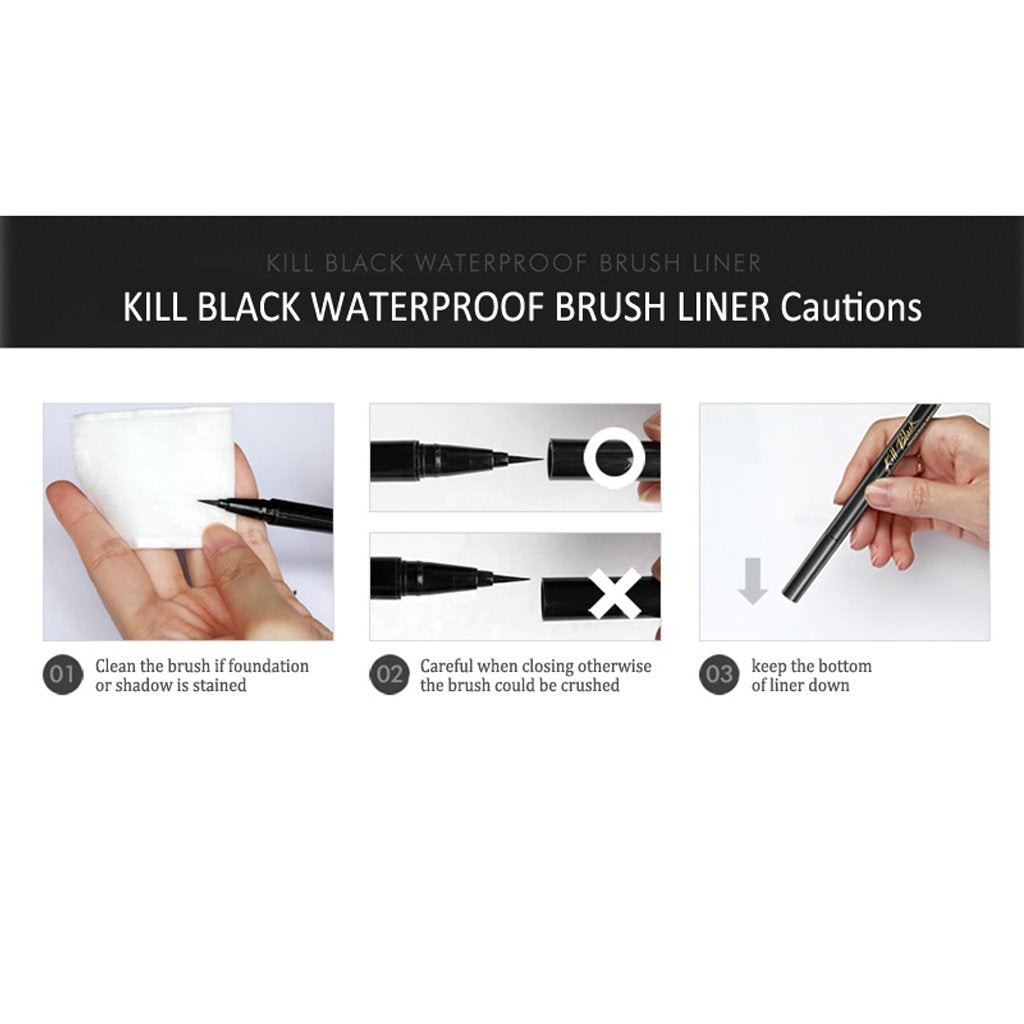 KILL BLACK WATERPROOF BRUSH LINER

KILL BLACK WATERPROOF BRUSH LINER Cautions

Kill Black

01 Clean the brush if foundation or shadow is stained

02 Careful when closing otherwise the brush could be crushed

03 keep the bottom of liner down