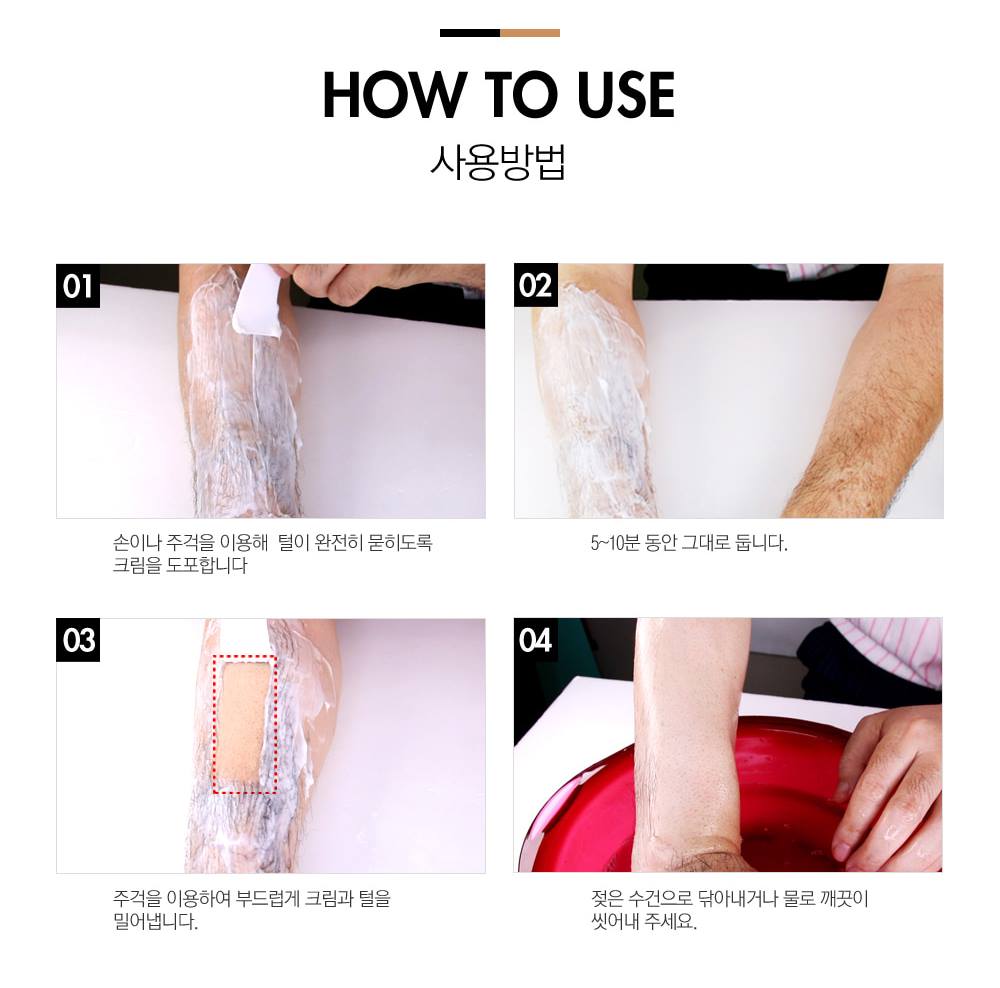 HOW TO USE

사용방법

01

손이나 주걱을 이용해 털이 완전히 묻히도록 크림을 도포합니다

02

5~10분 동안 그대로 둡니다.

03

주걱을 이용하여 부드럽게 크림과 털을 밀어냅니다.

04

젖은 수건으로 닦아내거나 물로 깨끗이 씻어내 주세요.