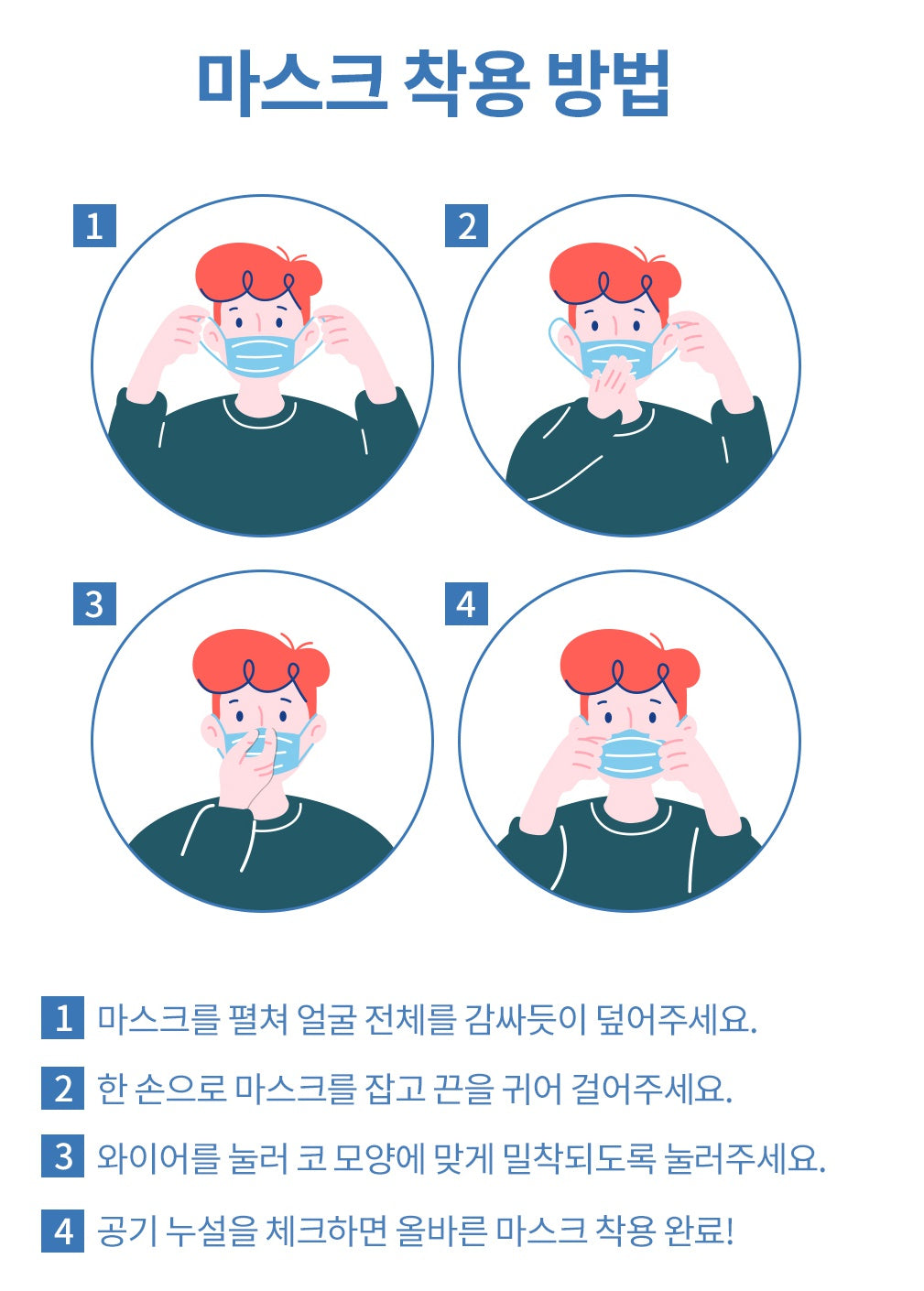 마스크 착용 방법

1

2

3

4

1 마스크를 펼쳐 얼굴 전체를 감싸듯이 덮어주세요.

2 한 손으로 마스크를 잡고 끈을 귀어 걸어주세요.

3 와이어를 눌러 코 모양에 맞게 밀착되도록 눌러주세요.

4 공기 누설을 체크하면 올바른 마스크 착용 완료!