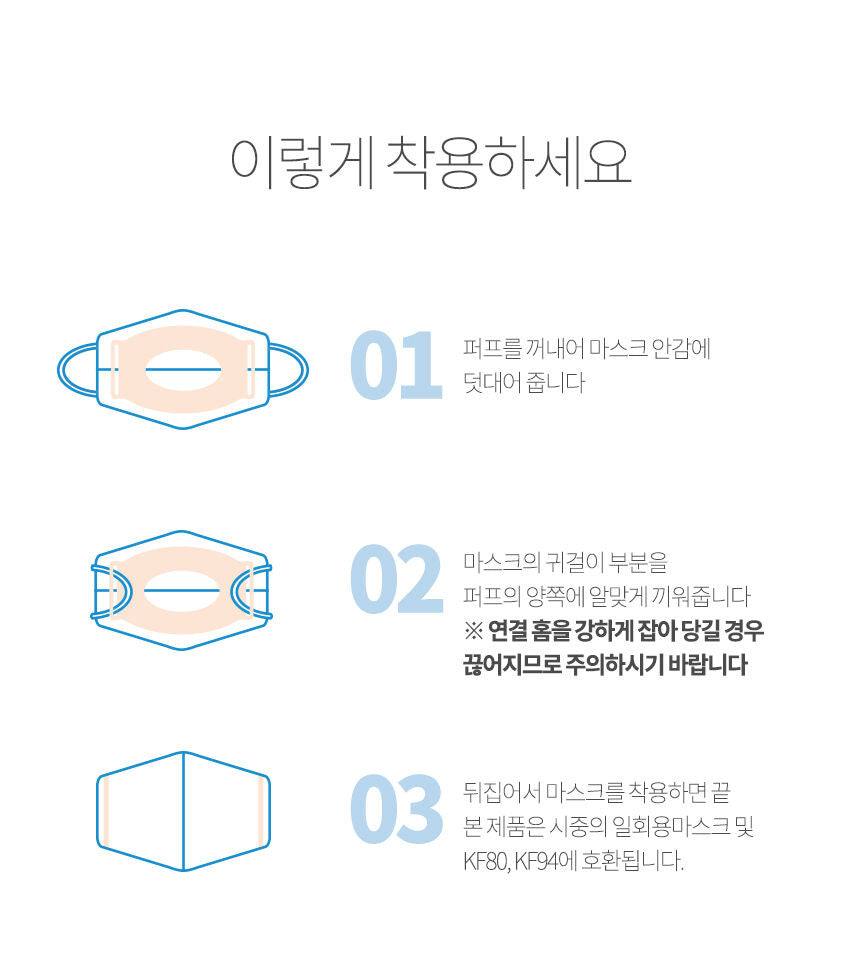 이렇게 착용하세요

01 퍼프를 꺼내어 마스크 안감에 덧대어 줍니다

02 마스크의 귀걸이 부분을 퍼프의 양쪽에 알맞게 끼워줍니다
※ 연결 홈을 강하게 잡아 당길 경우 끊어지므로 주의하시기 바랍니다

03 뒤집어서 마스크를 착용하면 끝
본 제품은 시중의 일회용마스크 및 KF80, KF94에 호환됩니다.