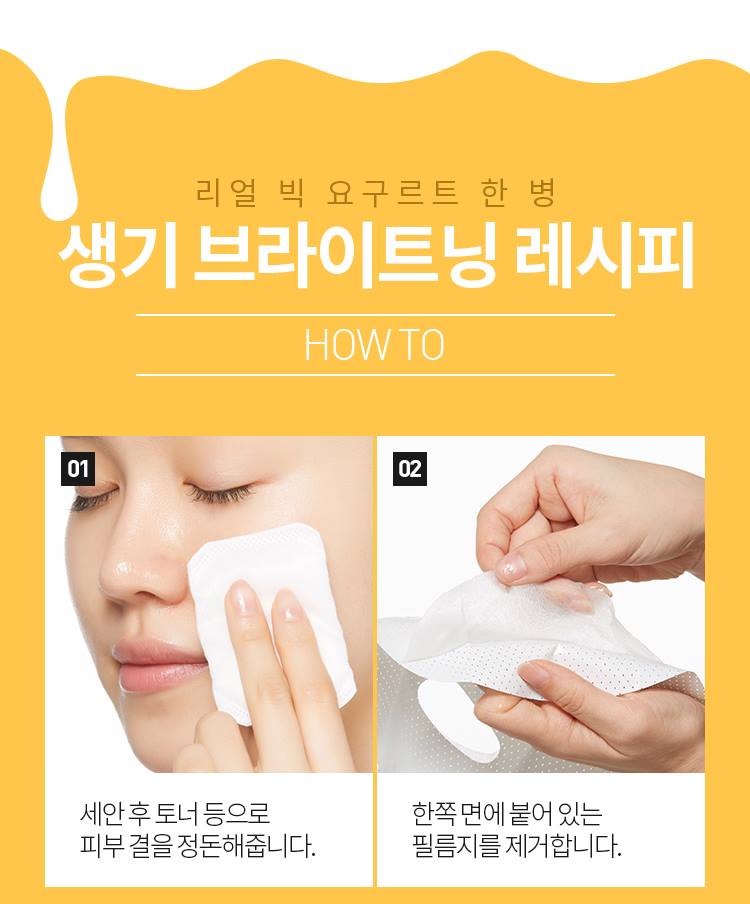 리얼 빅 요구르트 한 병

생기 브라이트닝 레시피

HOW TO

01

세안 후 토너 등으로 피부 결을 정돈해줍니다.

02

한쪽 면에 붙어 있는 필름지를 제거합니다.