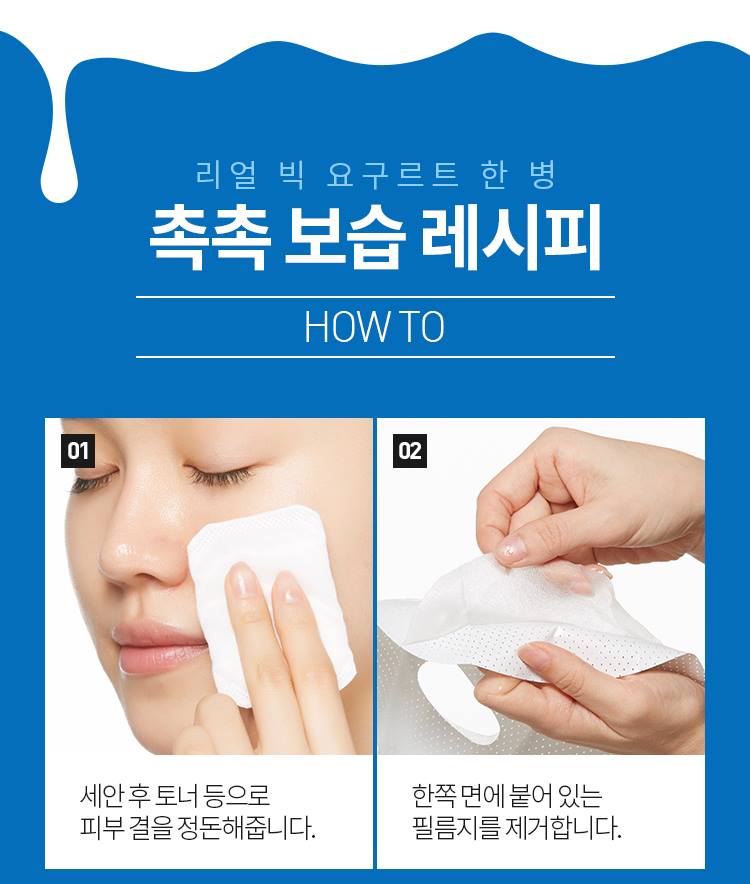 리얼 빅 요구르트 한 병
촉촉 보습 레시피

HOW TO

01

세안 후 토너 등으로
피부 결을 정돈해줍니다.

02

한쪽 면에 붙어 있는
필름지를 제거합니다.