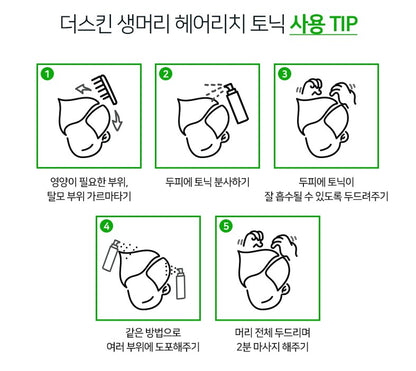 더스킨 생머리 헤어리치 토닉 사용 TIP

1

영양이 필요한 부위,
탈모 부위 가르마타기

2

두피에 토닉 분사하기

3

두피에 토닉이
잘 흡수될 수 있도록 두드려주기

4

같은 방법으로
여러 부위에 도포해주기

5

머리 전체 두드리며
2분 마사지 해주기