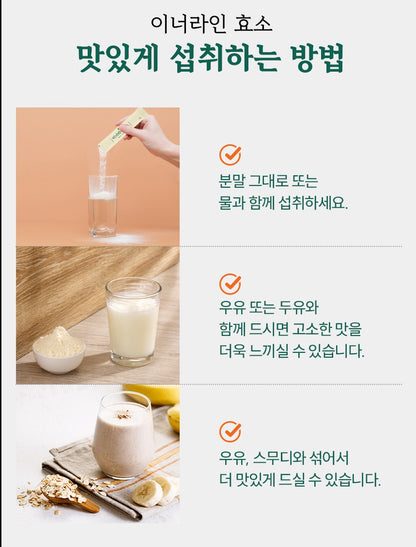 이너라인 효소
맛있게 섭취하는 방법

분말 그대로 또는
물과 함께 섭취하세요.

우유 또는 두유와
함께 드시면 고소한 맛을
더욱 느끼실 수 있습니다.

우유, 스무디와 섞어서
더 맛있게 드실 수 있습니다.