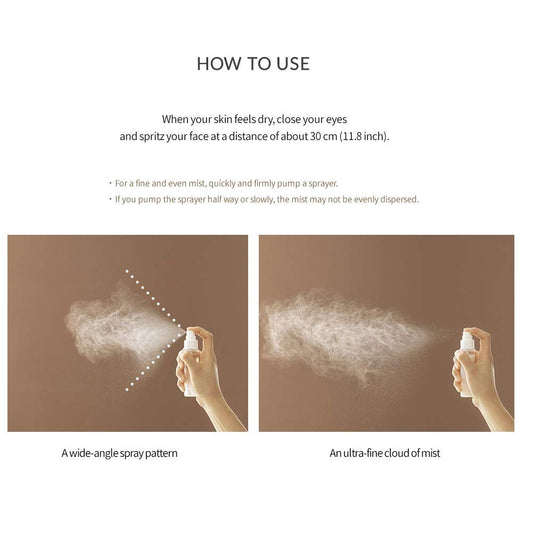 HOW TO USE

When your skin feels dry, close your eyes and spritz your face at a distance of about 30 cm (11.8 inch).

· For a fine and even mist, quickly and firmly pump a sprayer.
· If you pump the sprayer half way or slowly, the mist may not be evenly dispersed.

A wide-angle spray pattern

An ultra-fine cloud of mist