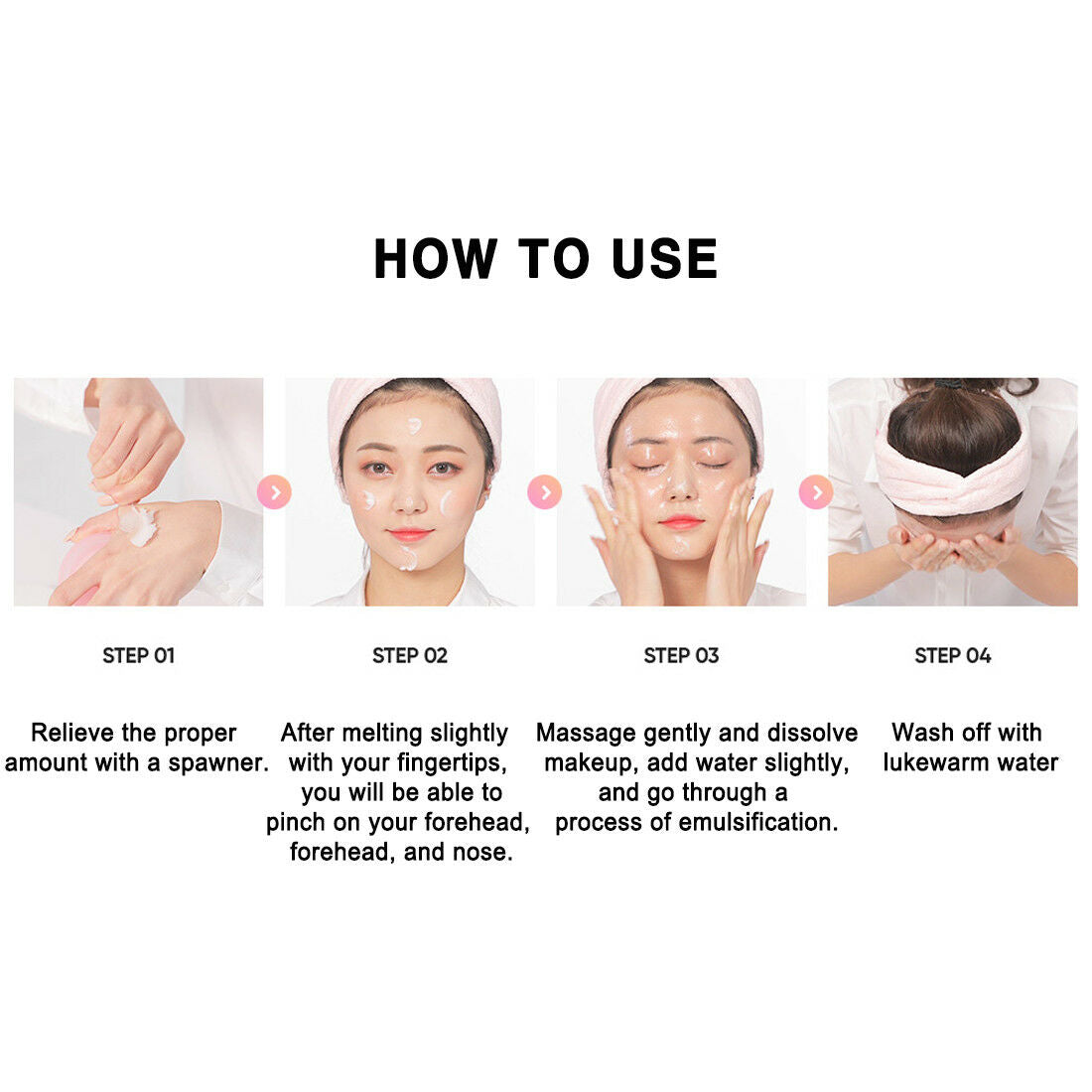 HOW TO USE

STEP 01

Relieve the proper amount with a spawner.

STEP 02

After melting slightly with your fingertips, you will be able to pinch on your forehead, forehead, and nose.

STEP 03

Massage gently and dissolve makeup, add water slightly, and go through a process of emulsification.

STEP 04

Wash off with lukewarm water